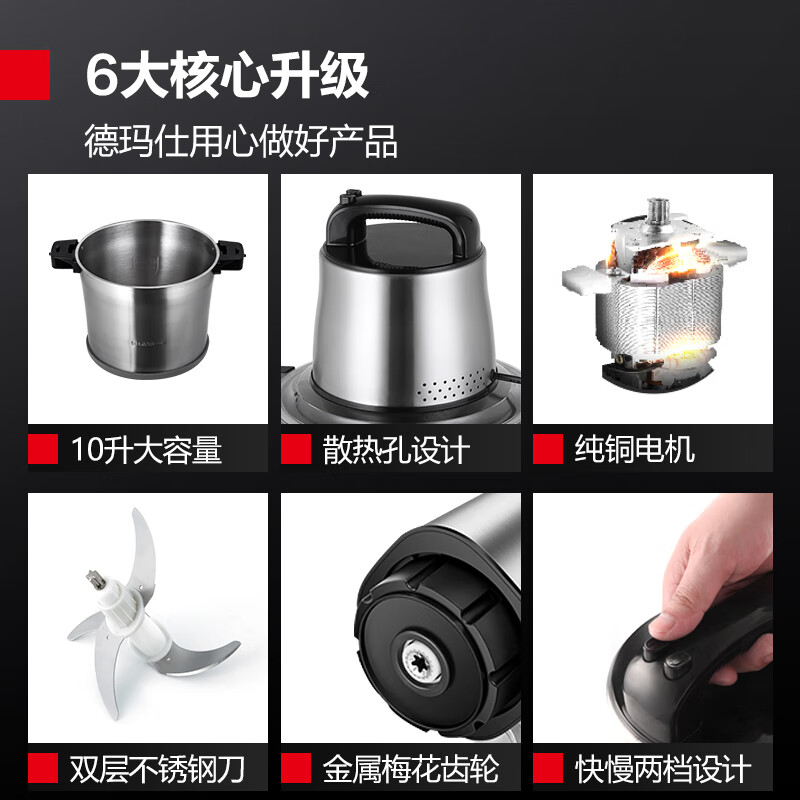 6大核心升级

德玛仕用心做好产品

10升大容量

散热孔设计

纯铜电机

双层不锈钢刀

金属梅花齿轮

快慢两档设计