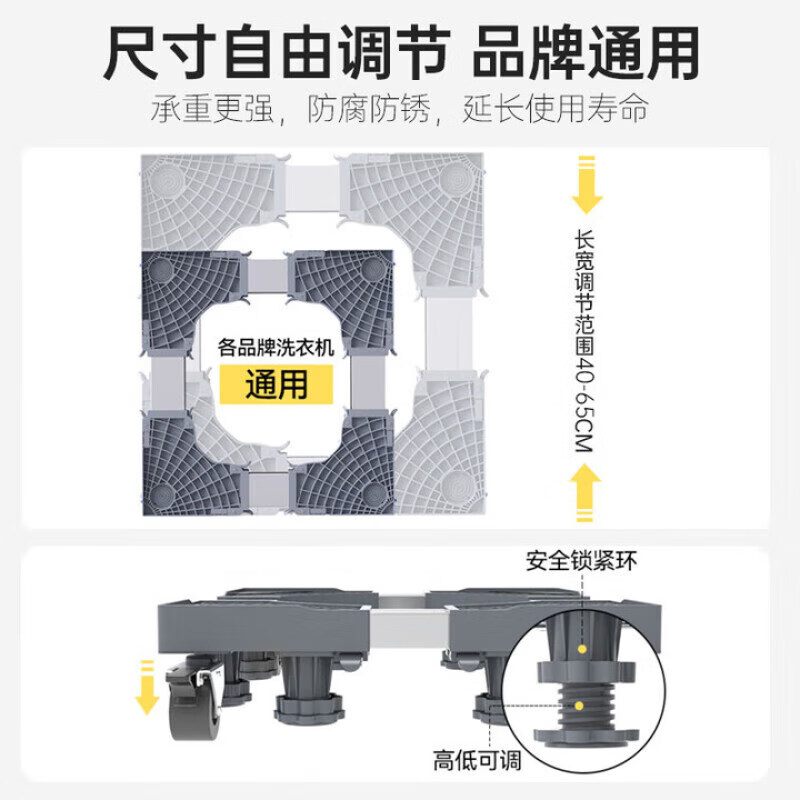 尺寸自由调节 品牌通用

承重更强，防腐防锈，延长使用寿命

各品牌洗衣机

通用

长宽调节范围40-65CM

安全锁紧环

高低可调