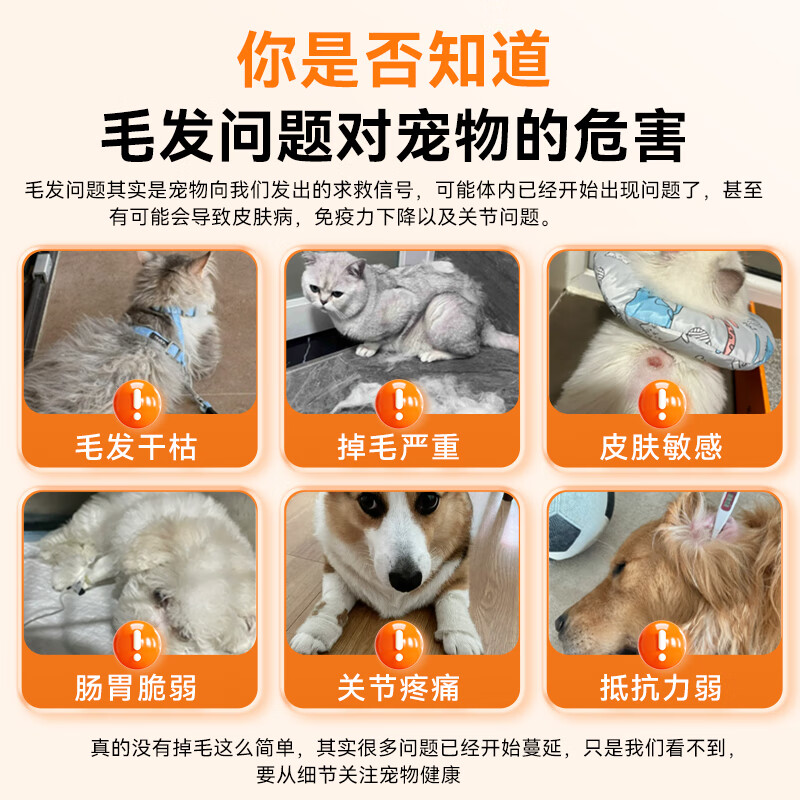 你是否知道
毛发问题对宠物的危害

毛发问题其实是宠物向我们发出的求救信号，可能体内已经开始出现问题了，甚至有可能会导致皮肤病，免疫力下降以及关节问题。

毛发干枯

掉毛严重

皮肤敏感

肠胃脆弱

关节疼痛

抵抗力弱

真的没有掉毛这么简单，其实很多问题已经开始蔓延，只是我们看不到，要从细节关注宠物健康