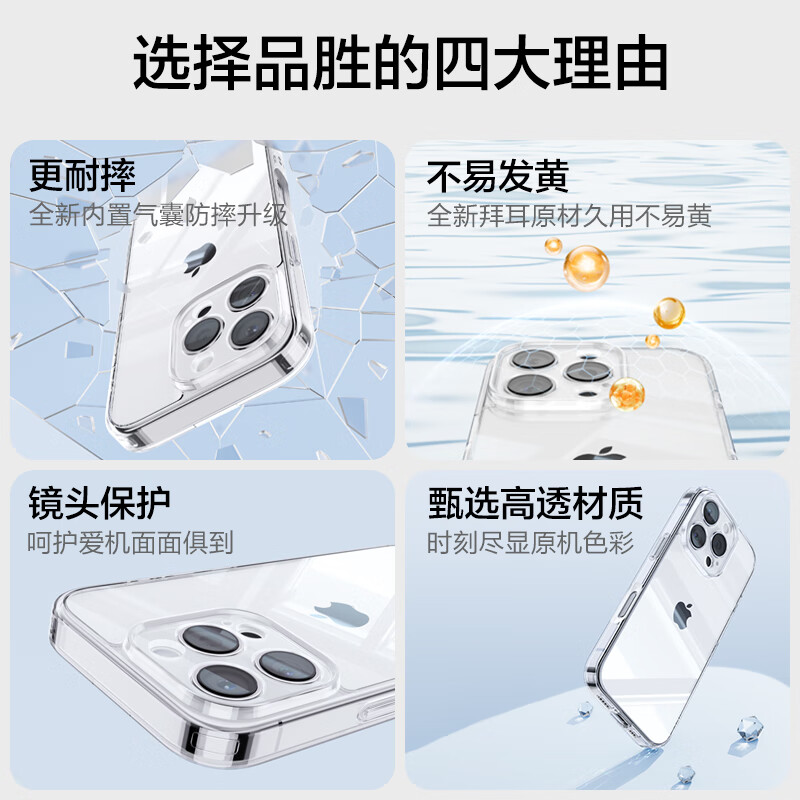 选择品胜的四大理由

更耐摔
全新内置气囊防摔升级

不易发黄
全新拜耳原材久用不易黄

镜头保护
呵护爱机面面俱到

甄选高透材质
时刻尽显原机色彩