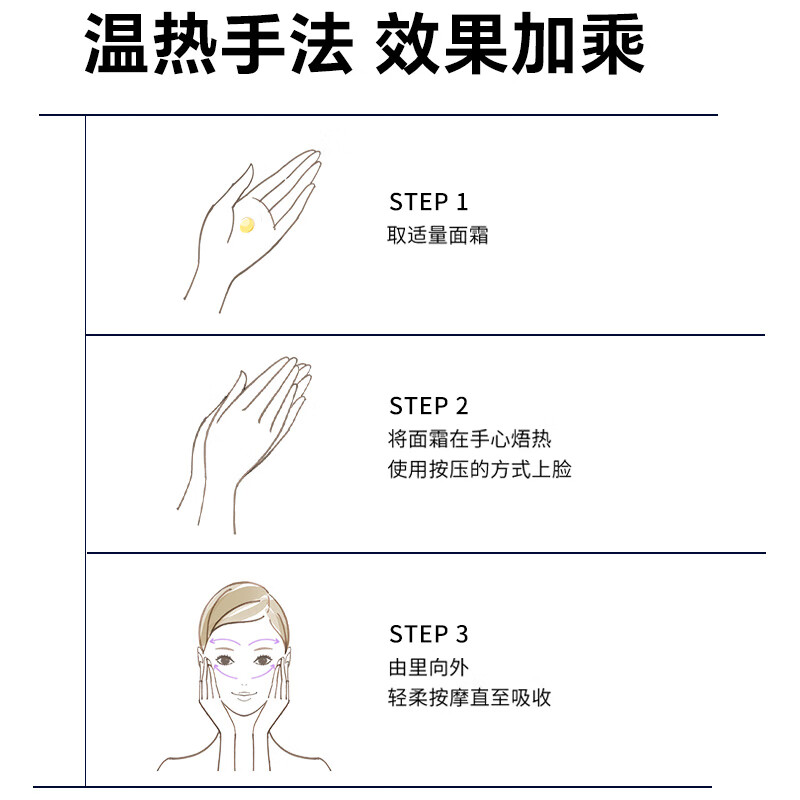 温热手法 效果加乘

STEP 1
取适量面霜

STEP 2
将面霜在手心焐热
使用按压的方式上脸

STEP 3
由里向外
轻柔按摩直至吸收