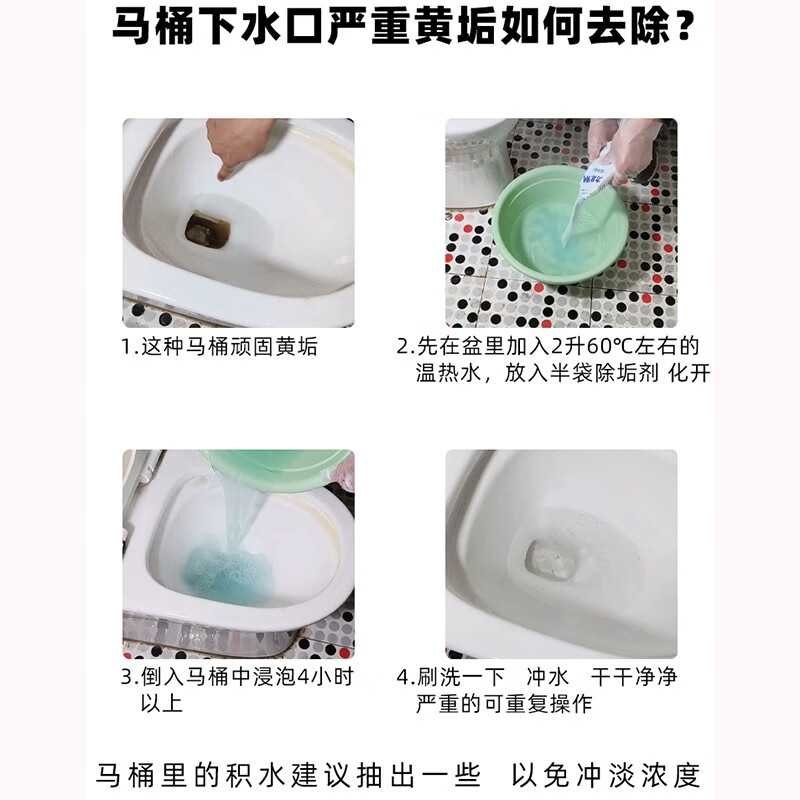 马桶下水口严重黄垢如何去除？

1.这种马桶顽固黄垢

2.先在盆里加入2升60℃左右的温热水，放入半袋除垢剂 化开

3.倒入马桶中浸泡4小时以上

4.刷洗一下 冲水 干干净净
严重的可重复操作

马桶里的积水建议抽出一些 以免冲淡浓度