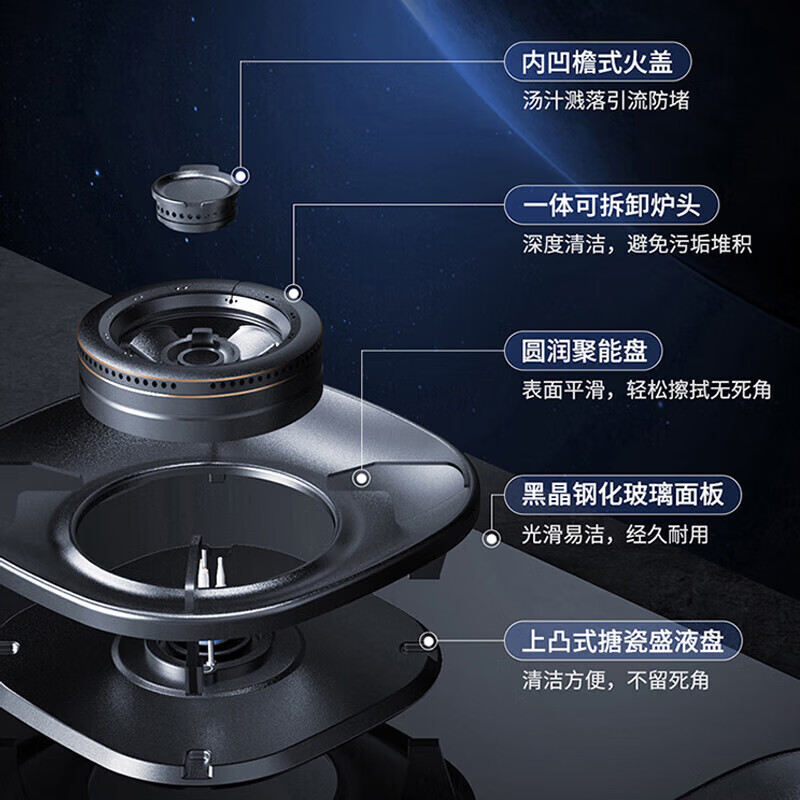 内凹檐式火盖
汤汁溅落引流防堵

一体可拆卸炉头
深度清洁，避免污垢堆积

圆润聚能盘
表面平滑，轻松擦拭无死角

黑晶钢化玻璃面板
光滑易洁，经久耐用

上凸式搪瓷盛液盘
清洁方便，不留死角