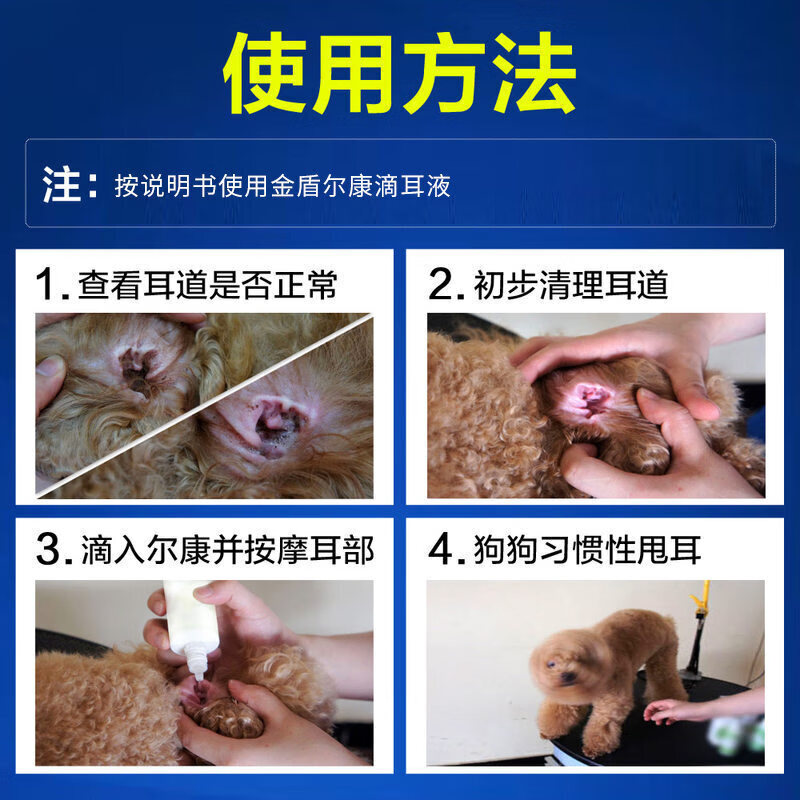 使用方法

注：按说明书使用金盾尔康滴耳液

1. 查看耳道是否正常

2. 初步清理耳道

3. 滴入尔康并按摩耳部

4. 狗狗习惯性甩耳