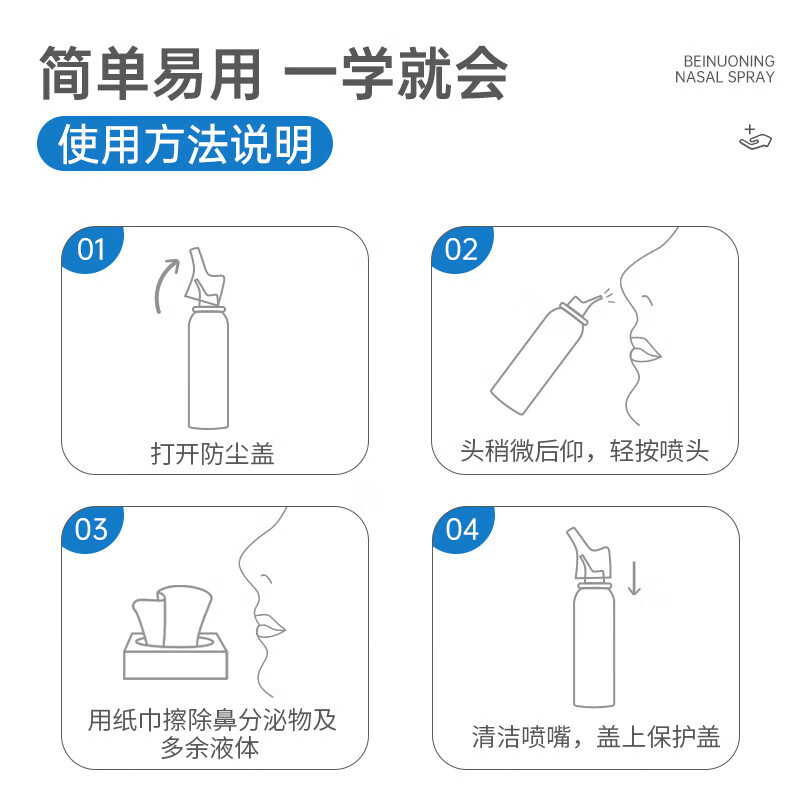 简单易用 一学就会

BEINUONING
NASAL SPRAY

使用方法说明

01
打开防尘盖

02
头稍微后仰，轻按喷头

03
用纸巾擦除鼻分泌物及多余液体

04
清洁喷嘴，盖上保护盖