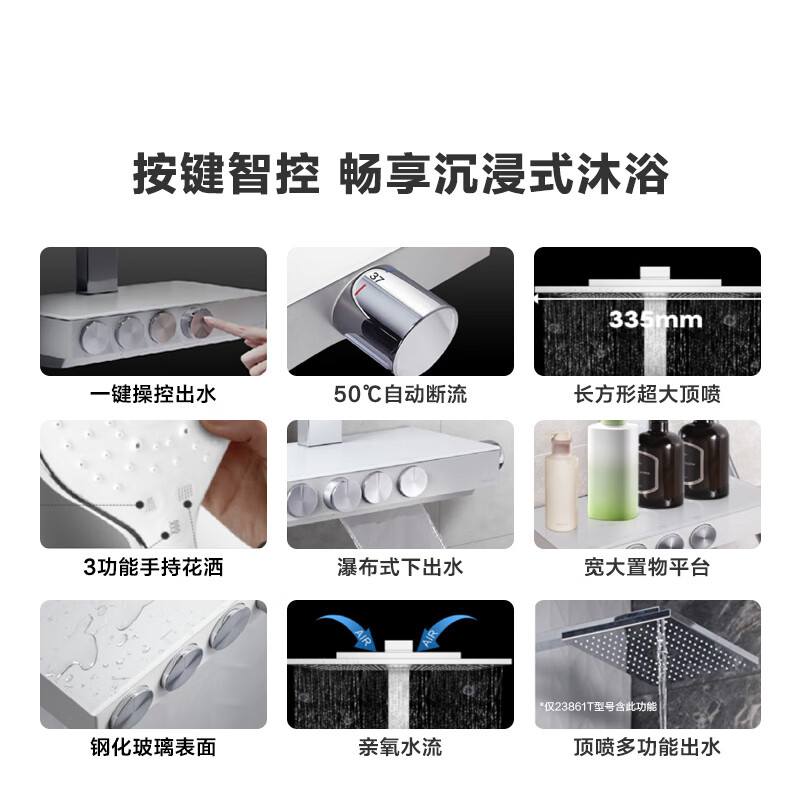 按键智控 畅享沉浸式沐浴

一键操控出水

37

50℃自动断流

335mm

长方形超大顶喷

3功能手持花洒

瀑布式下出水

宽大置物平台

钢化玻璃表面

AIR

AIR

亲氧水流

*仅23861T型号含此功能

顶喷多功能出水