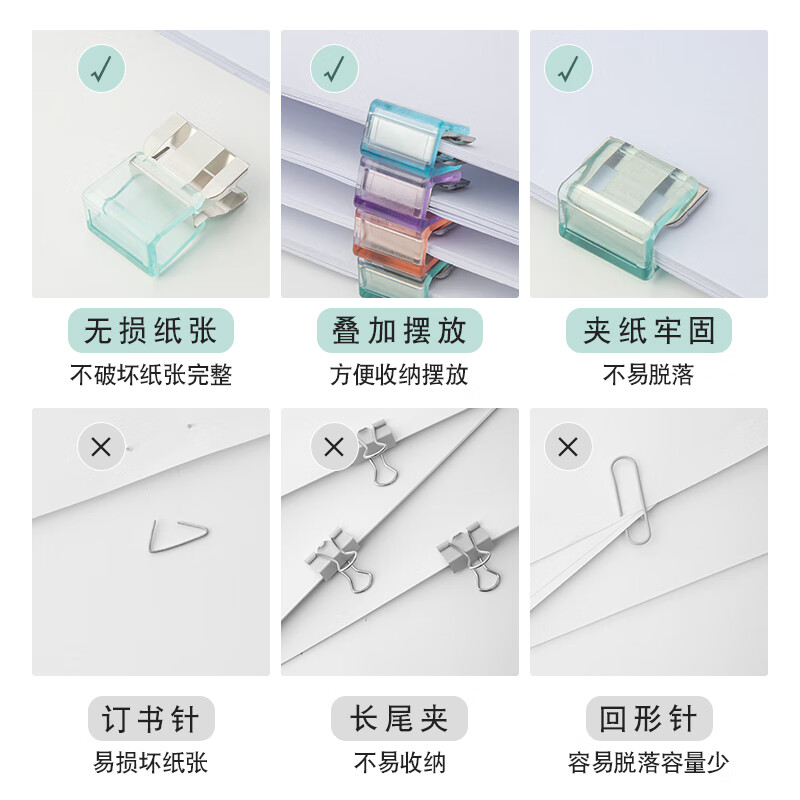 √

无损纸张

不破坏纸张完整

√

叠加摆放

方便收纳摆放

√

夹纸牢固

不易脱落

×

订书针

易损坏纸张

×

长尾夹

不易收纳

×

回形针

容易脱落容量少