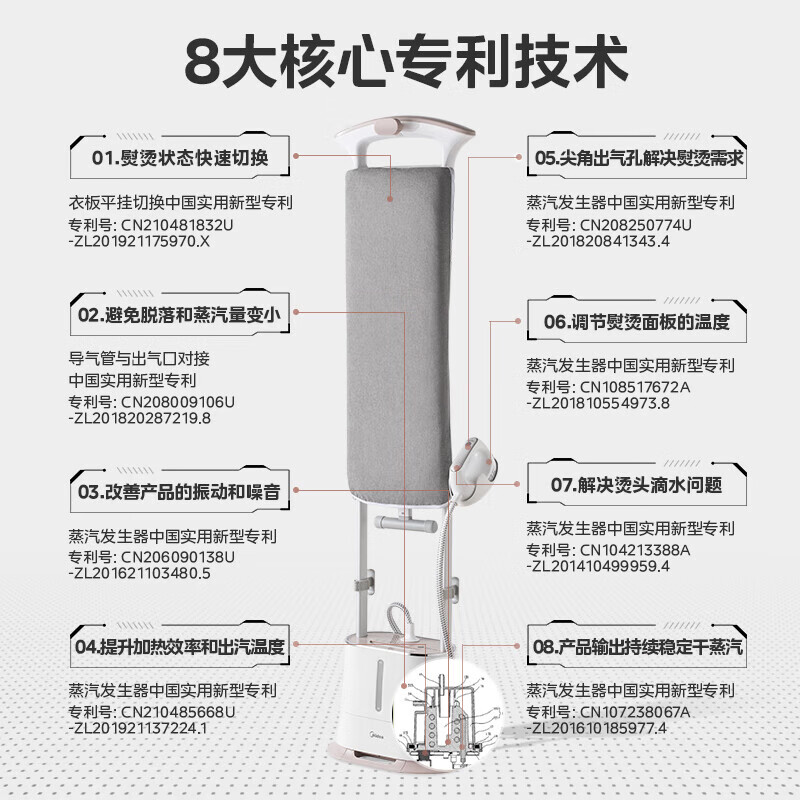 8大核心专利技术

01.熨烫状态快速切换

衣板平挂切换中国实用新型专利
专利号: CN210481832U
-ZL201921175970.X

02.避免脱落和蒸汽量变小

导气管与出气口对接
中国实用新型专利
专利号: CN208009106U
-ZL201820287219.8

03.改善产品的振动和噪音

蒸汽发生器中国实用新型专利
专利号: CN206090138U
-ZL201621103480.5

04.提升加热效率和出汽温度

蒸汽发生器中国实用新型专利
专利号: CN210485668U
-ZL201921137224.1

05.尖角出气孔解决熨烫需求

蒸汽发生器中国实用新型专利
专利号: CN208250774U
-ZL201820841343.4

06.调节熨烫面板的温度

蒸汽发生器中国实用新型专利
专利号: CN108517672A
-ZL201810554973.8

07.解决烫头滴水问题

蒸汽发生器中国实用新型专利
专利号: CN104213388A
-ZL201410499959.4

08.产品输出持续稳定干蒸汽

蒸汽发生器中国实用新型专利
专利号: CN107238067A
-ZL201610185977.4

Midea