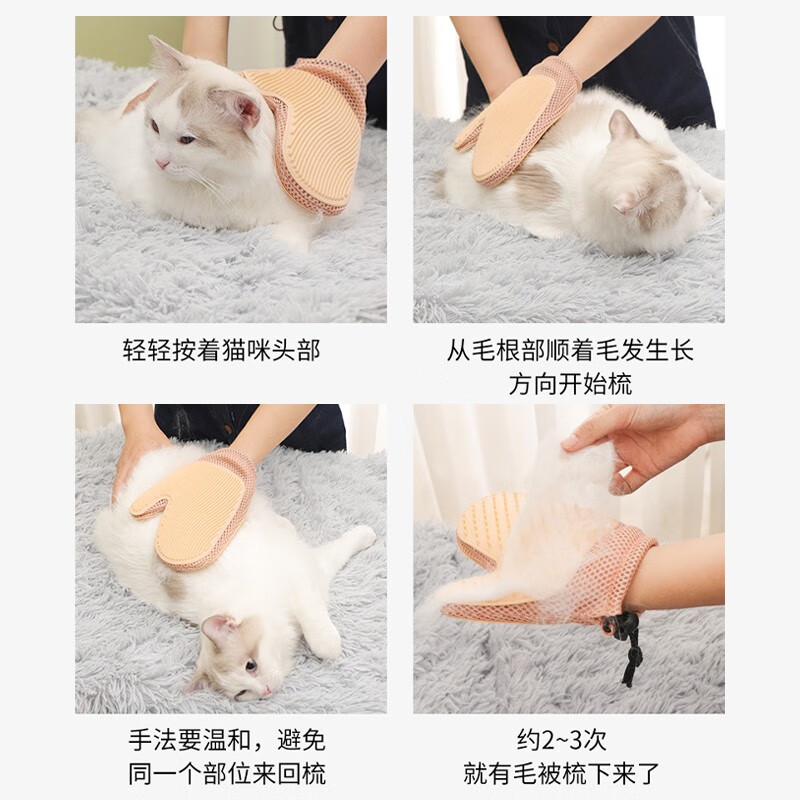 轻轻按着猫咪头部

从毛根部顺着毛发生长方向开始梳

手法要温和，避免同一个部位来回梳

约2~3次
就有毛被梳下来了