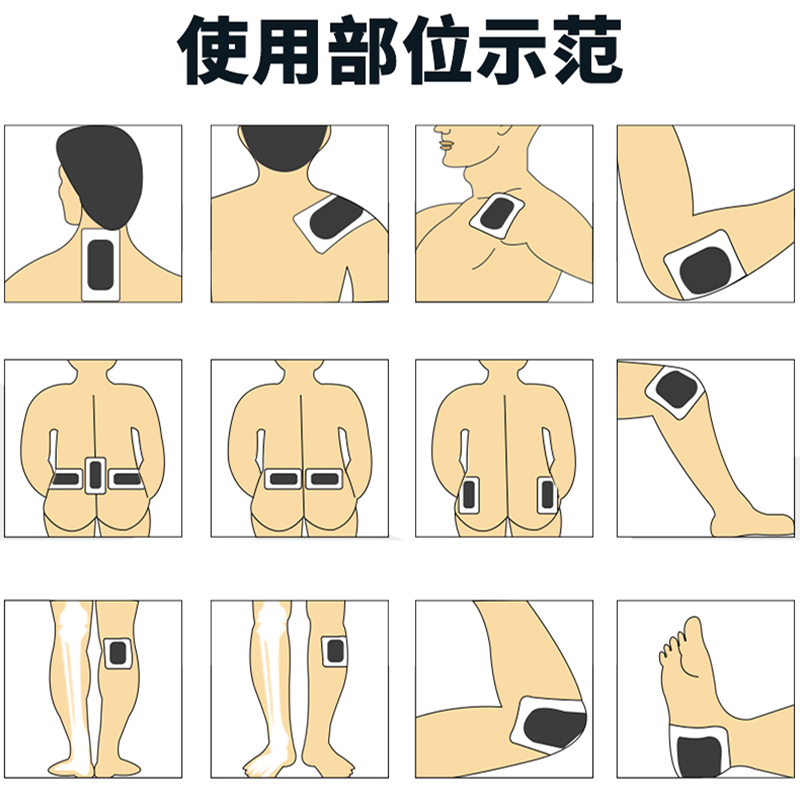 使用部位示范