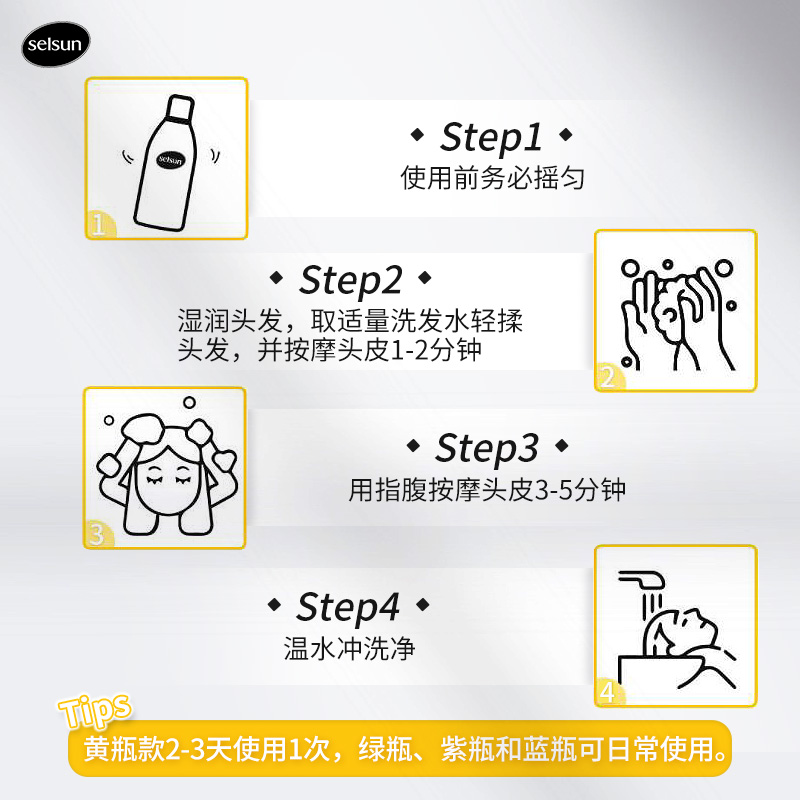 selsun

selsun

1

◆ Step1 ◆
使用前务必摇匀

◆ Step2 ◆
湿润头发，取适量洗发水轻揉头发，并按摩头皮1-2分钟

2

3

◆ Step3 ◆
用指腹按摩头皮3-5分钟

◆ Step4 ◆
温水冲洗净

4

Tips
黄瓶款2-3天使用1次，绿瓶、紫瓶和蓝瓶可日常使用。