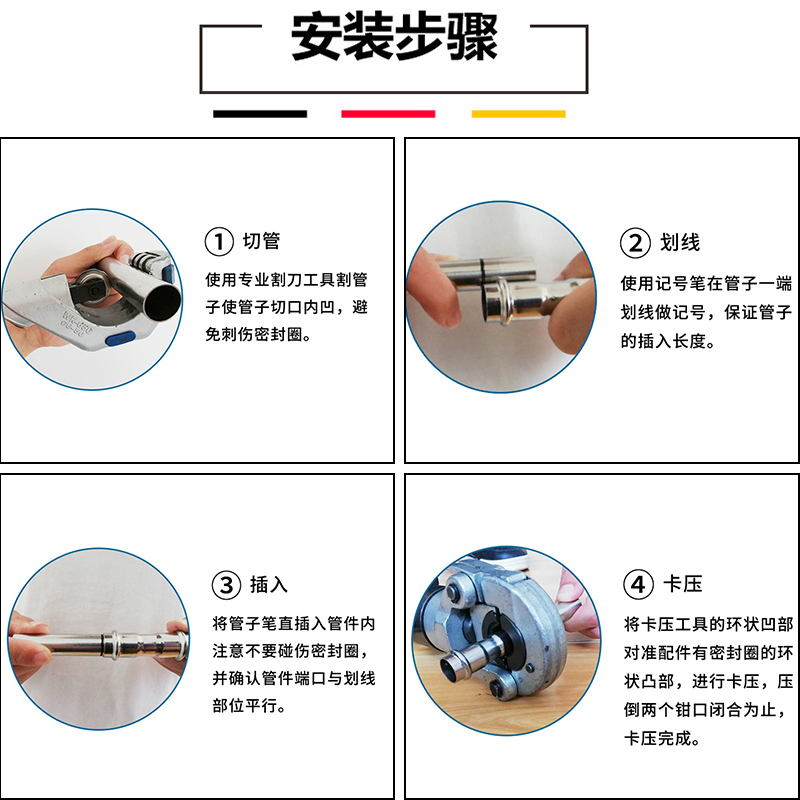 安装步骤

① 切管
使用专业割刀工具割管子使管子切口内凹，避免刺伤密封圈。

② 划线
使用记号笔在管子一端划线做记号，保证管子的插入长度。

③ 插入
将管子笔直插入管件内注意不要碰伤密封圈，并确认管件端口与划线部位平行。

④ 卡压
将卡压工具的环状凹部对准配件有密封圈的环状凸部，进行卡压，压倒两个钳口闭合为止，卡压完成。