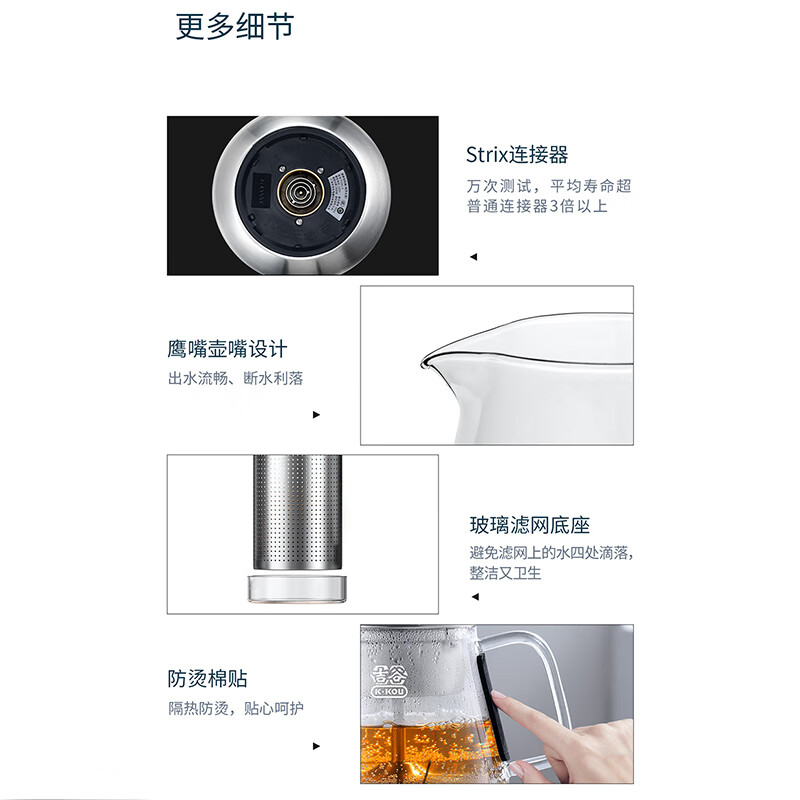 更多细节

Strix连接器
万次测试，平均寿命超普通连接器3倍以上

鹰嘴壶嘴设计
出水流畅、断水利落

玻璃滤网底座
避免滤网上的水四处滴落，整洁又卫生

防烫棉贴
隔热防烫，贴心呵护

吉谷
K·KOU