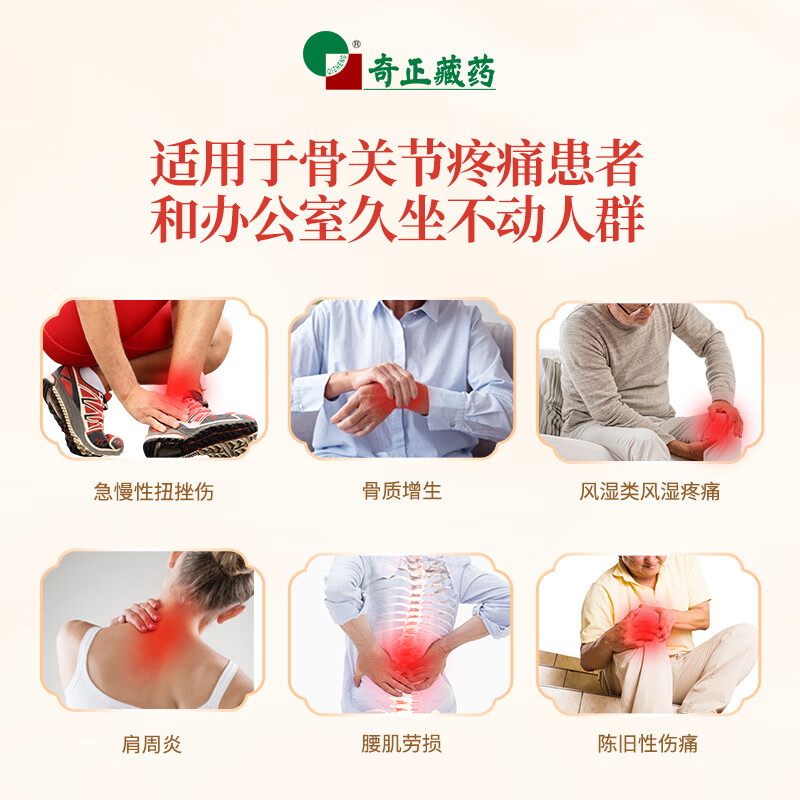 QIZHENG ®
奇正藏药

适用于骨关节疼痛患者
和办公室久坐不动人群

急慢性扭挫伤

骨质增生

风湿类风湿疼痛

肩周炎

腰肌劳损

陈旧性伤痛