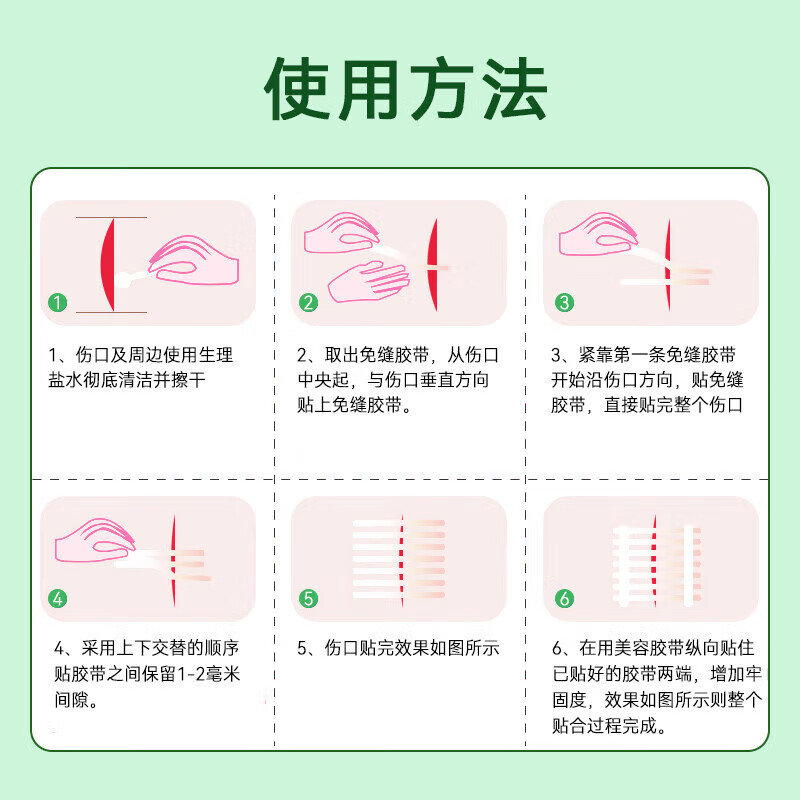 使用方法

1

1、伤口及周边使用生理盐水彻底清洁并擦干

2

2、取出免缝胶带，从伤口中央起，与伤口垂直方向贴上免缝胶带。

3

3、紧靠第一条免缝胶带开始沿伤口方向，贴免缝胶带，直接贴完整个伤口

4

4、采用上下交替的顺序贴胶带之间保留1-2毫米间隙。

5

5、伤口贴完效果如图所示

6

6、在用美容胶带纵向贴住已贴好的胶带两端，增加牢固度，效果如图所示则整个贴合过程完成。