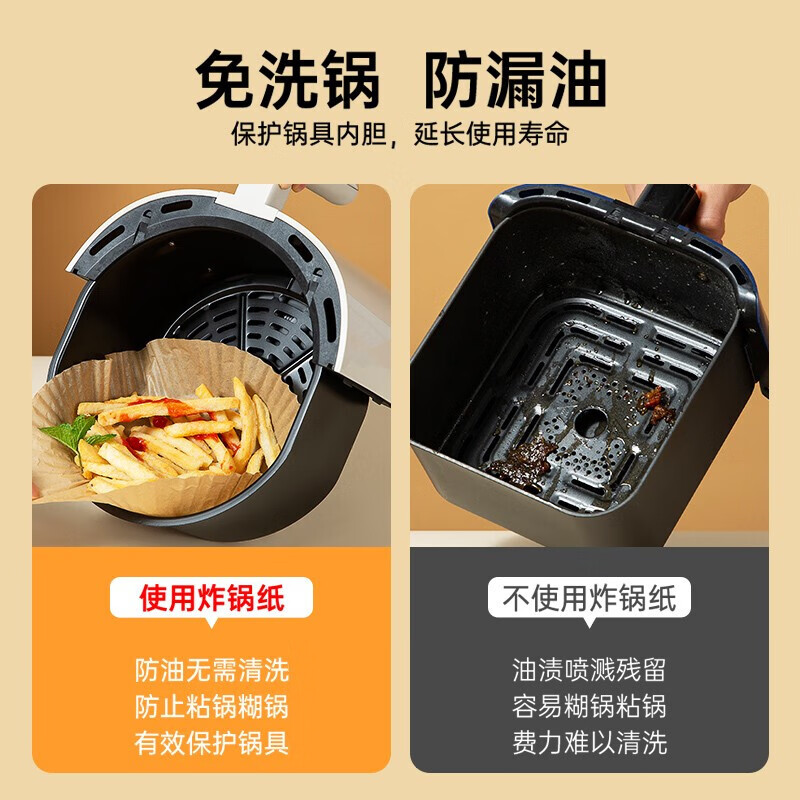 免洗锅 防漏油

保护锅具内胆，延长使用寿命

使用炸锅纸

防油无需清洗
防止粘锅糊锅
有效保护锅具

不使用炸锅纸

油渍喷溅残留
容易糊锅粘锅
费力难以清洗