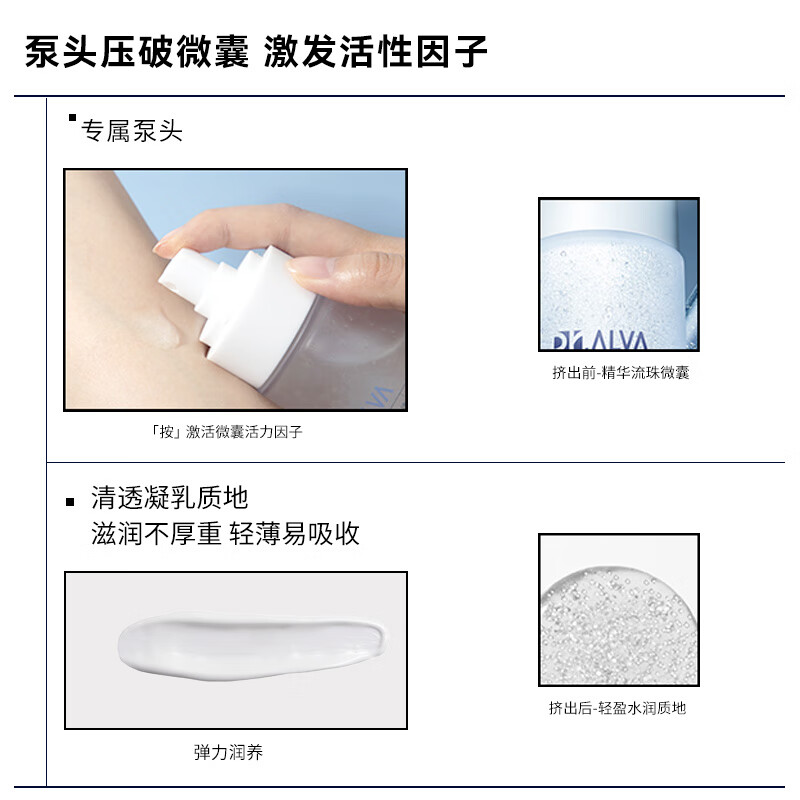 泵头压破微囊 激发活性因子

专属泵头

「按」激活微囊活力因子

Dr.ALVA

挤出前-精华流珠微囊

清透凝乳质地
滋润不厚重 轻薄易吸收

弹力润养

挤出后-轻盈水润质地