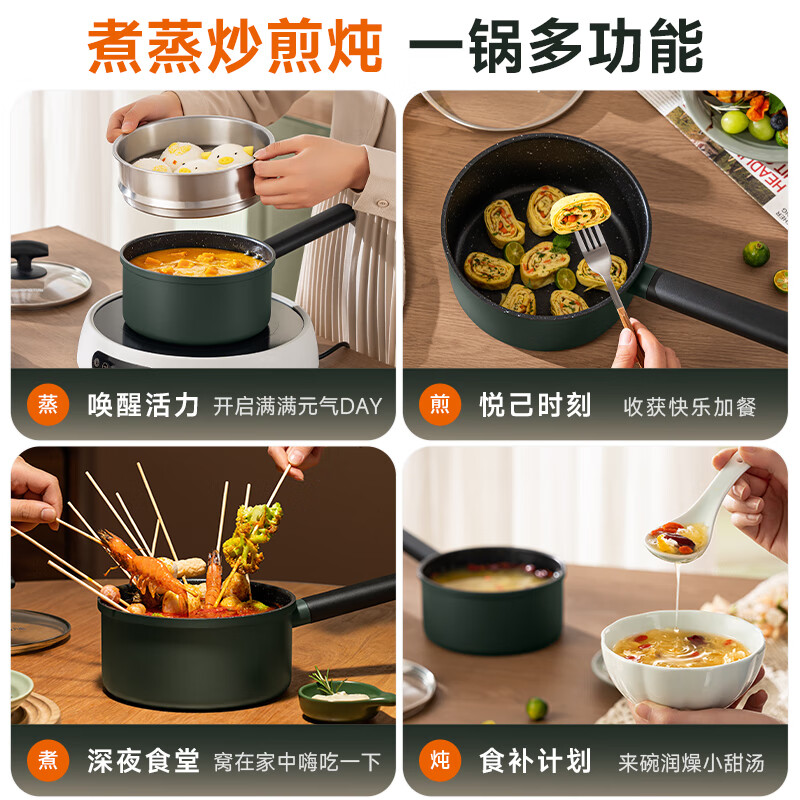 煮蒸炒煎炖 一锅多功能

蒸 唤醒活力 开启满满元气DAY

煎 悦己时刻 收获快乐加餐

煮 深夜食堂 窝在家中嗨吃一下

炖 食补计划 来碗润燥小甜汤