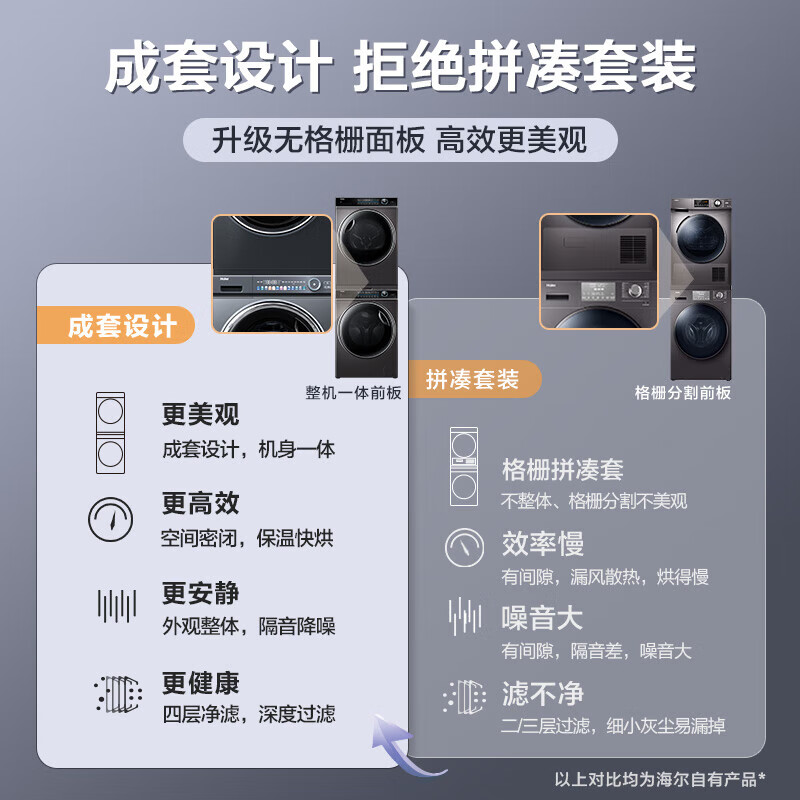 成套设计 拒绝拼凑套装

升级无格栅面板 高效更美观

成套设计

整机一体前板

更美观
成套设计，机身一体

更高效
空间密闭，保温快烘

更安静
外观整体，隔音降噪

更健康
四层净滤，深度过滤

拼凑套装

格栅分割前板

格栅拼凑套
不整体、格栅分割不美观

效率慢
有间隙，漏风散热，烘得慢

噪音大
有间隙，隔音差，噪音大

滤不净
二/三层过滤，细小灰尘易漏掉

以上对比均为海尔自有产品*