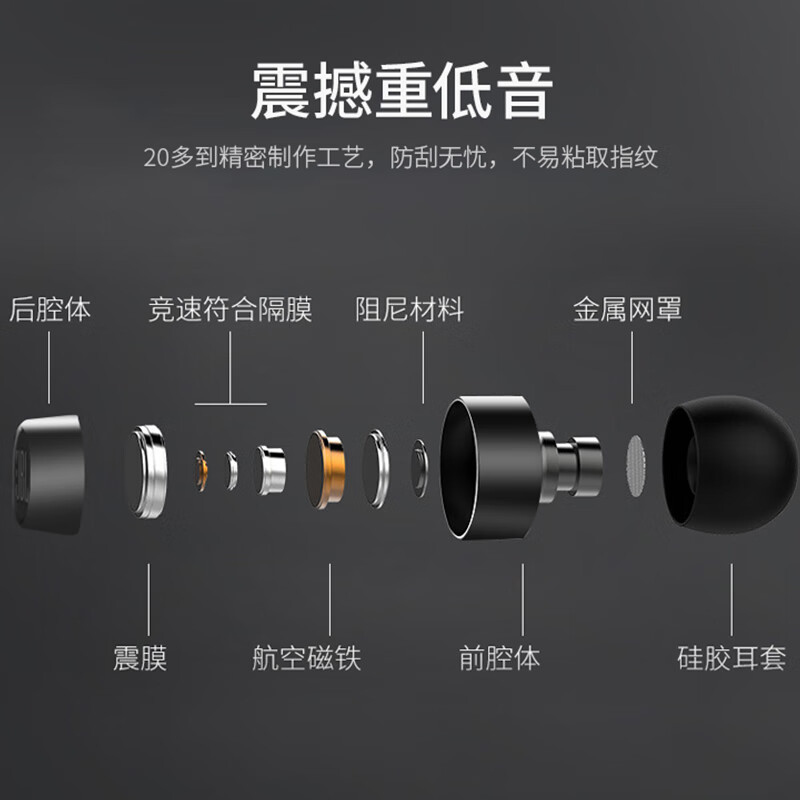 震撼重低音

20多到精密制作工艺，防刮无忧，不易粘取指纹

后腔体

竞速符合隔膜

阻尼材料

金属网罩

震膜

航空磁铁

前腔体

硅胶耳套