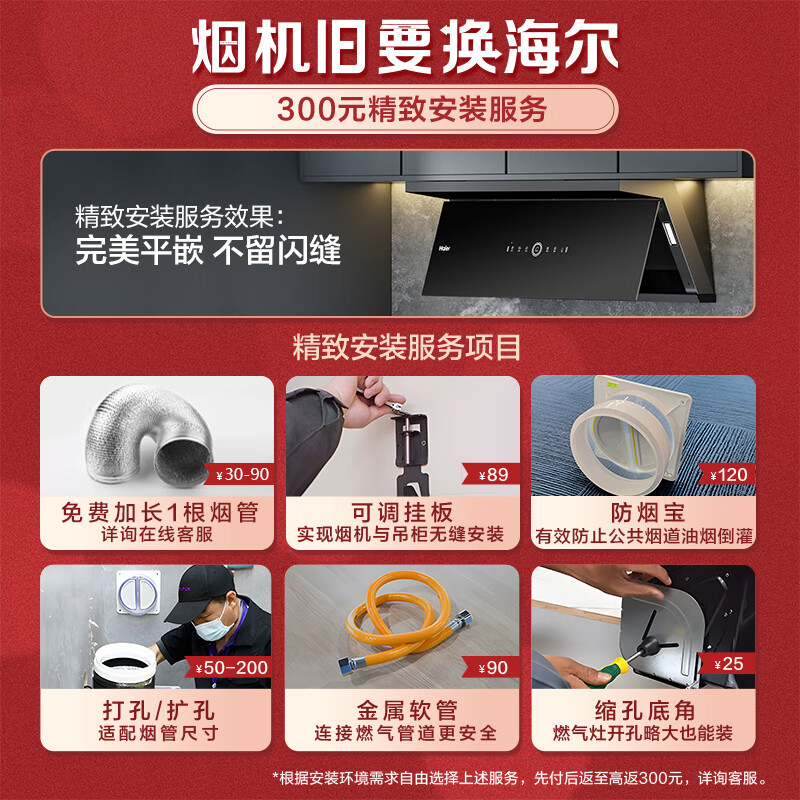 烟机旧要换海尔

300元精致安装服务

精致安装服务效果：
完美平嵌 不留闪缝

Haier

精致安装服务项目

¥30-90
免费加长1根烟管
详询在线客服

¥89
可调挂板
实现烟机与吊柜无缝安装

¥120
防烟宝
有效防止公共烟道油烟倒灌

¥50-200
打孔/扩孔
适配烟管尺寸

¥90
金属软管
连接燃气管道更安全

¥25
缩孔底角
燃气灶开孔略大也能装

*根据安装环境需求自由选择上述服务，先付后返至高返300元，详询客服。