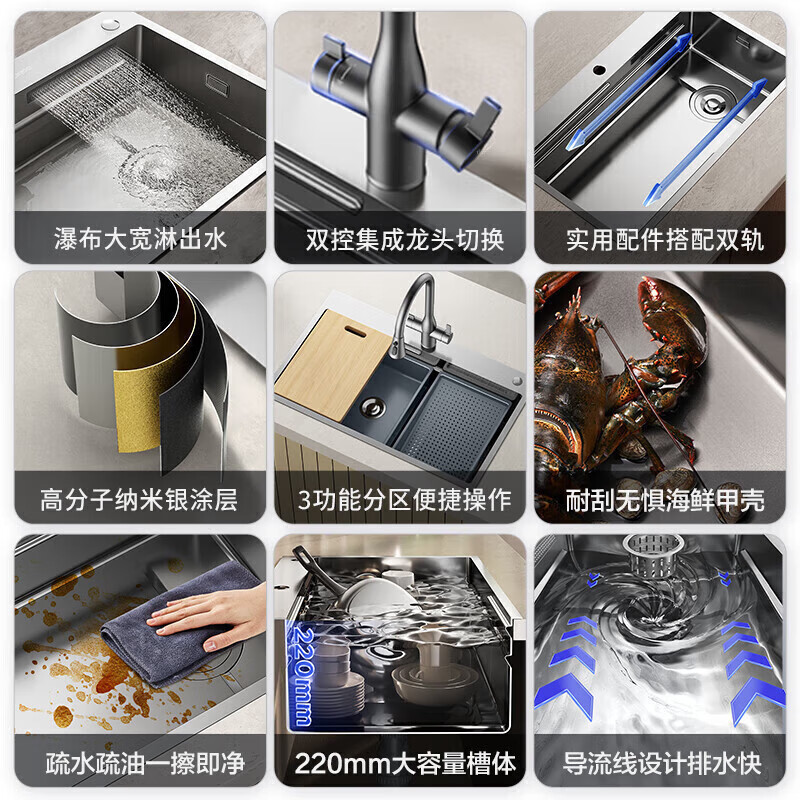 瀑布大宽淋出水

双控集成龙头切换

实用配件搭配双轨

高分子纳米银涂层

3功能分区便捷操作

耐刮无惧海鲜甲壳

疏水疏油一擦即净

220mm

220mm大容量槽体

导流线设计排水快