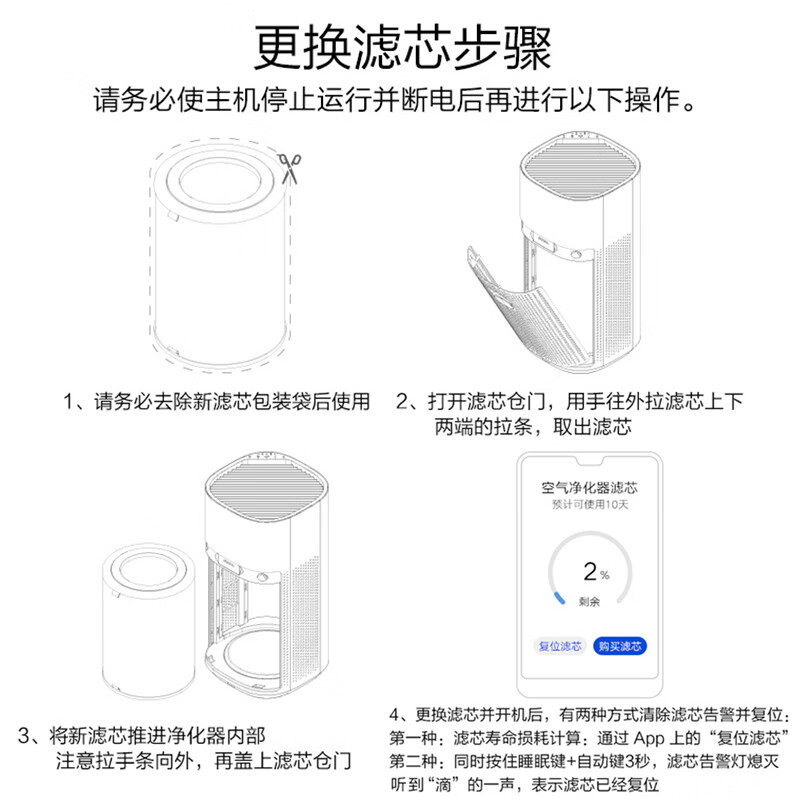 更换滤芯步骤

请务必使主机停止运行并断电后再进行以下操作。

1、请务必去除新滤芯包装袋后使用

2、打开滤芯仓门，用手往外拉滤芯上下两端的拉条，取出滤芯

3、将新滤芯推进净化器内部
注意拉手条向外，再盖上滤芯仓门

空气净化器滤芯
预计可使用10天
2%
剩余
复位滤芯
购买滤芯

4、更换滤芯并开机后，有两种方式清除滤芯告警并复位：
第一种：滤芯寿命损耗计算：通过 App 上的“复位滤芯”
第二种：同时按住睡眠键+自动键3秒，滤芯告警灯熄灭
听到“滴”的一声，表示滤芯已经复位