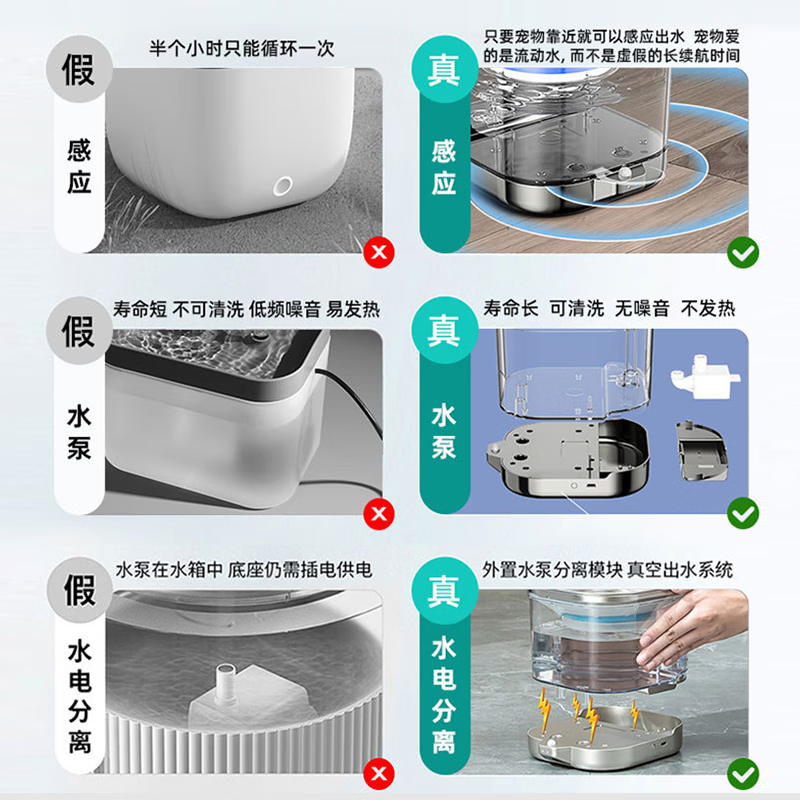 假
感应
半个小时只能循环一次

真
感应
只要宠物靠近就可以感应出水 宠物爱的是流动水，而不是虚假的长续航时间

假
水泵
寿命短 不可清洗 低频噪音 易发热

真
水泵
寿命长 可清洗 无噪音 不发热

假
水电分离
水泵在水箱中 底座仍需插电供电

真
水电分离
外置水泵分离模块 真空出水系统