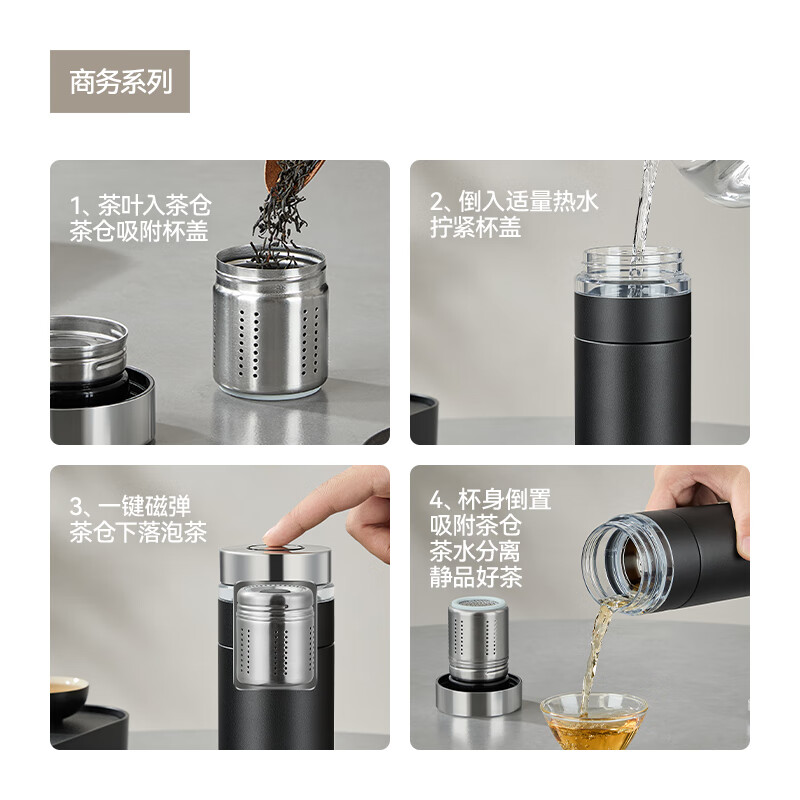 商务系列

1、茶叶入茶仓
茶仓吸附杯盖

2、倒入适量热水
拧紧杯盖

3、一键磁弹
茶仓下落泡茶

4、杯身倒置
吸附茶仓
茶水分离
静品好茶