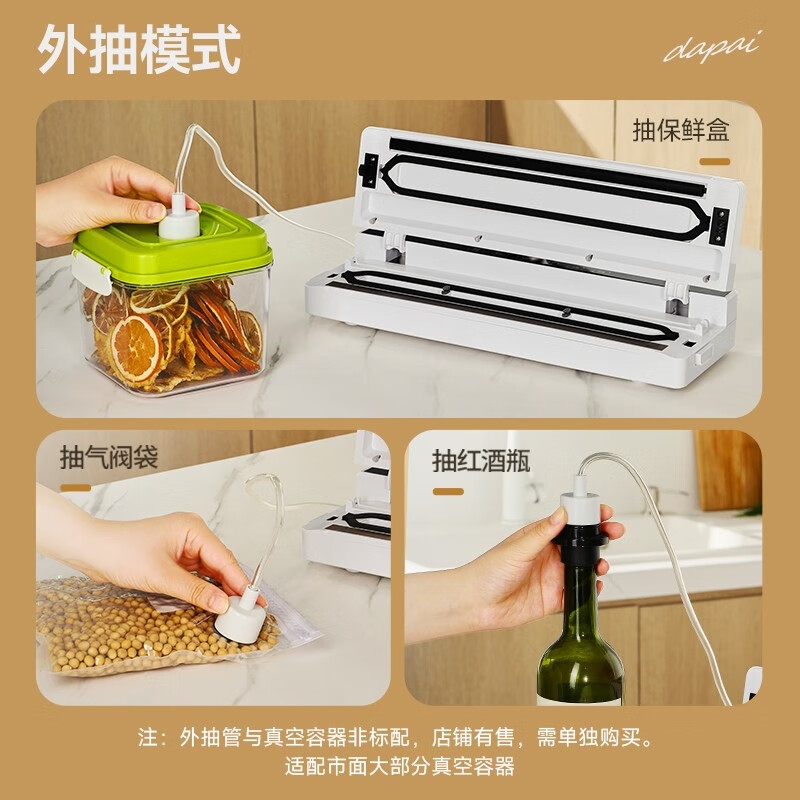 外抽模式

dapai

抽保鲜盒

抽气阀袋

抽红酒瓶

注：外抽管与真空容器非标配，店铺有售，需单独购买。
适配市面大部分真空容器