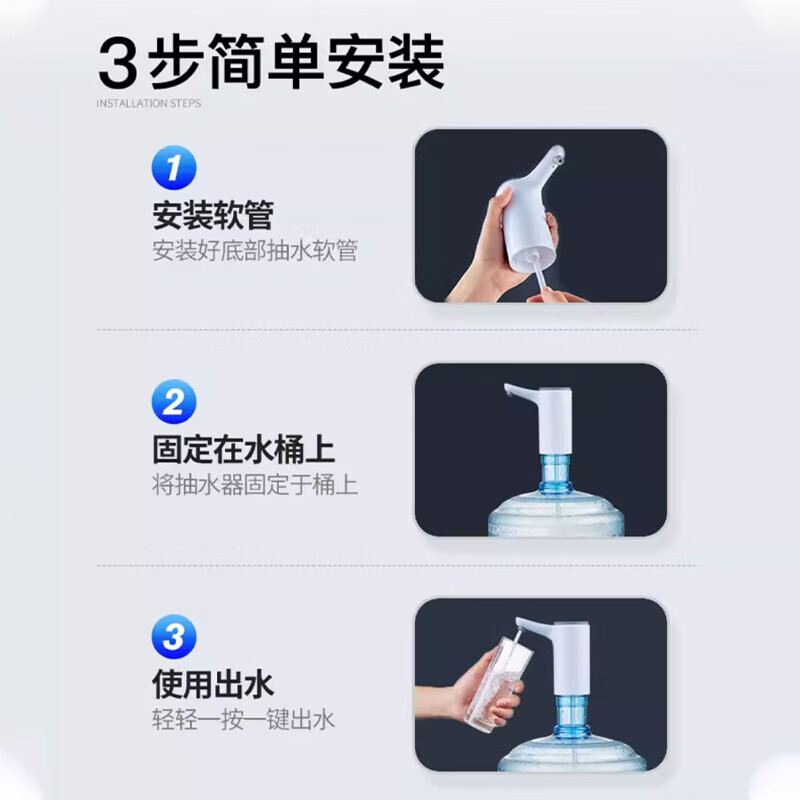 3步简单安装
INSTALLATION STEPS

1
安装软管
安装好底部抽水软管

2
固定在水桶上
将抽水器固定于桶上

3
使用出水
轻轻一按一键出水