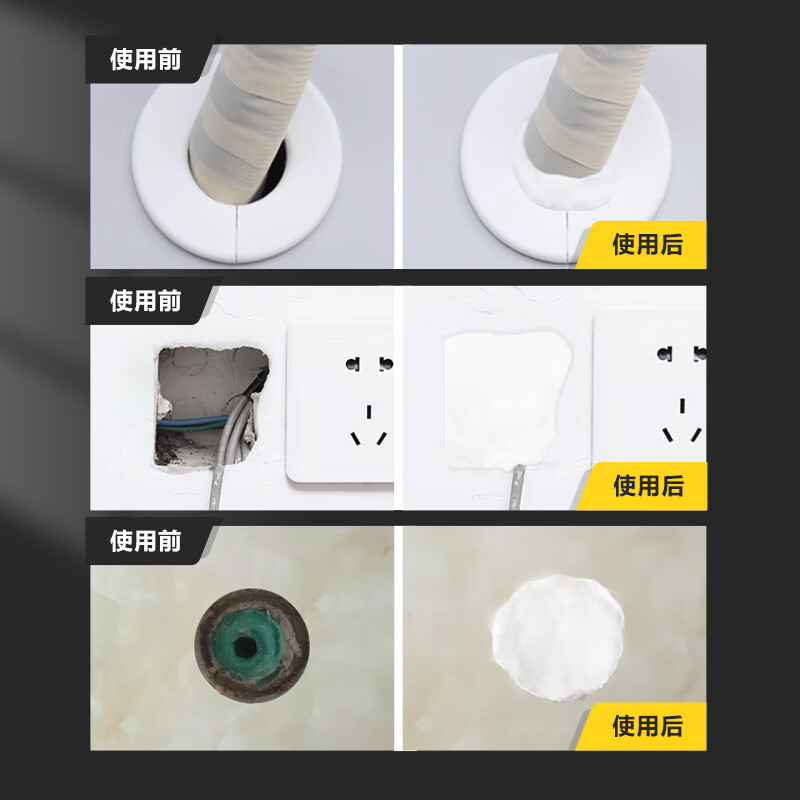 使用前

使用后

使用前

使用后

使用前

使用后