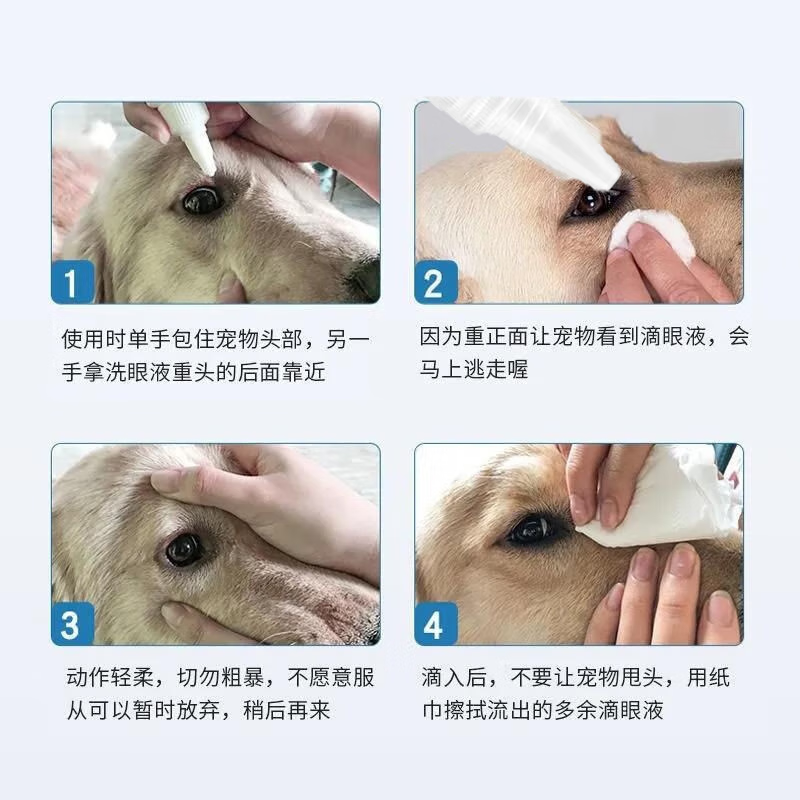 1

使用时单手包住宠物头部，另一手拿洗眼液重头的后面靠近

2

因为重正面让宠物看到滴眼液，会马上逃走喔

3

动作轻柔，切勿粗暴，不愿意服从可以暂时放弃，稍后再来

4

滴入后，不要让宠物甩头，用纸巾擦拭流出的多余滴眼液