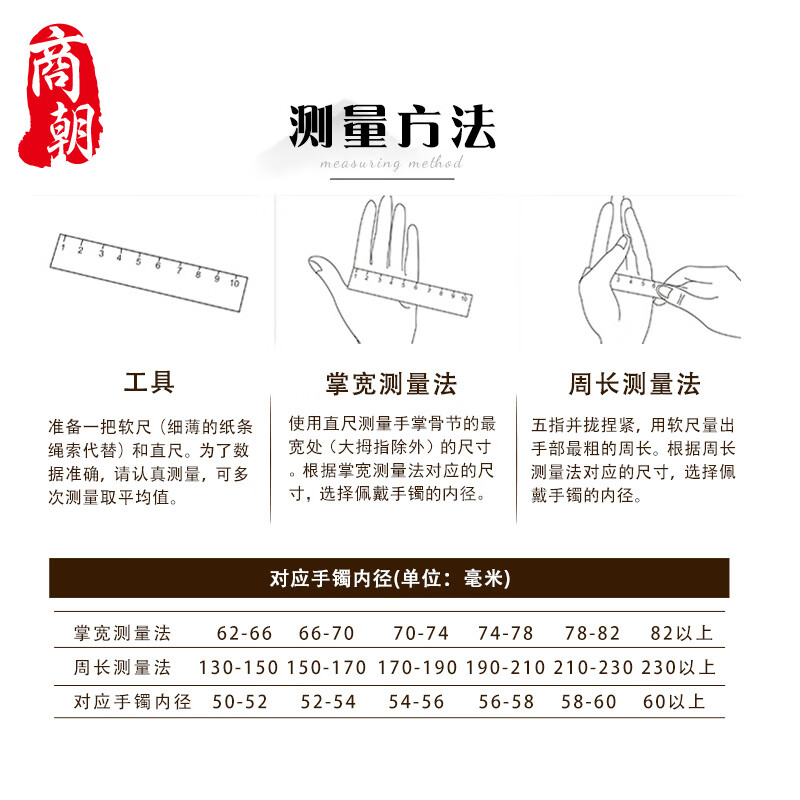 商朝

测量方法
measuring method

1 2 3 4 5 6 7 8 9 10

1 2 3 4 5 6 7 8 9 10

3 4 5 6

工具

准备一把软尺（细薄的纸条绳索代替）和直尺。为了数据准确，请认真测量，可多次测量取平均值。

掌宽测量法

使用直尺测量手掌骨节的最宽处（大拇指除外）的尺寸。根据掌宽测量法对应的尺寸，选择佩戴手镯的内径。

周长测量法

五指并拢捏紧，用软尺量出手部最粗的周长。根据周长测量法对应的尺寸，选择佩戴手镯的内径。

对应手镯内径(单位：毫米)

| 掌宽测量法 | 62-66 | 66-70 | 70-74 | 74-78 | 78-82 | 82以上 |
|---|---|---|---|---|---|---|
| 周长测量法 | 130-150 | 150-170 | 170-190 | 190-210 | 210-230 | 230以上 |
| 对应手镯内径 | 50-52 | 52-54 | 54-56 | 56-58 | 58-60 | 60以上 |