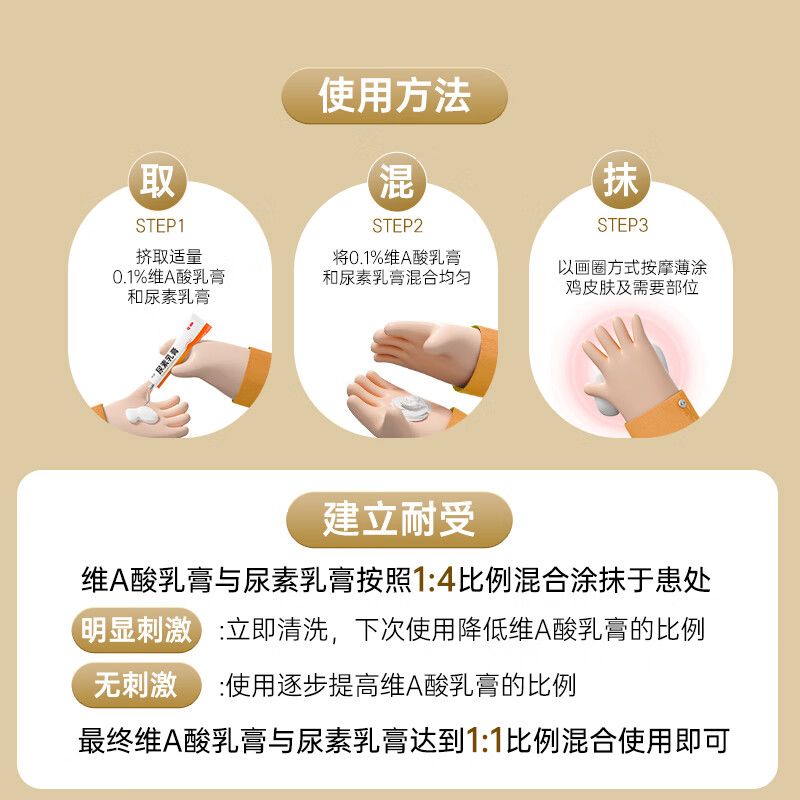 使用方法

取
STEP1
挤取适量
0.1%维A酸乳膏
和尿素乳膏

尿素乳膏

混
STEP2
将0.1%维A酸乳膏
和尿素乳膏混合均匀

抹
STEP3
以画圈方式按摩薄涂
鸡皮肤及需要部位

建立耐受

维A酸乳膏与尿素乳膏按照1:4比例混合涂抹于患处

明显刺激 :立即清洗，下次使用降低维A酸乳膏的比例

无刺激 :使用逐步提高维A酸乳膏的比例

最终维A酸乳膏与尿素乳膏达到1:1比例混合使用即可