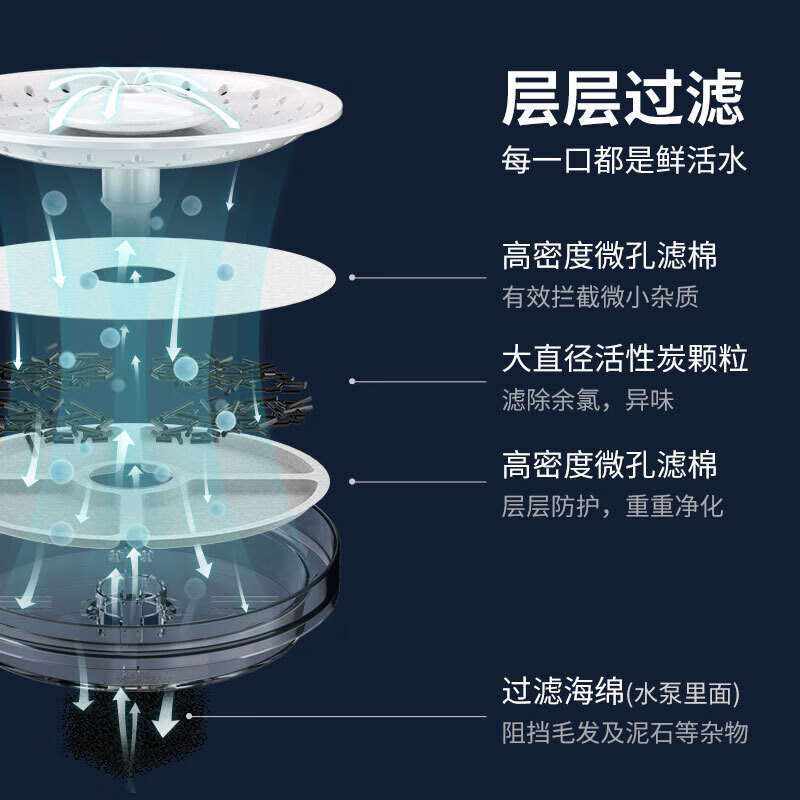 层层过滤
每一口都是鲜活水

高密度微孔滤棉
有效拦截微小杂质

大直径活性炭颗粒
滤除余氯，异味

高密度微孔滤棉
层层防护，重重净化

过滤海绵(水泵里面)
阻挡毛发及泥石等杂物