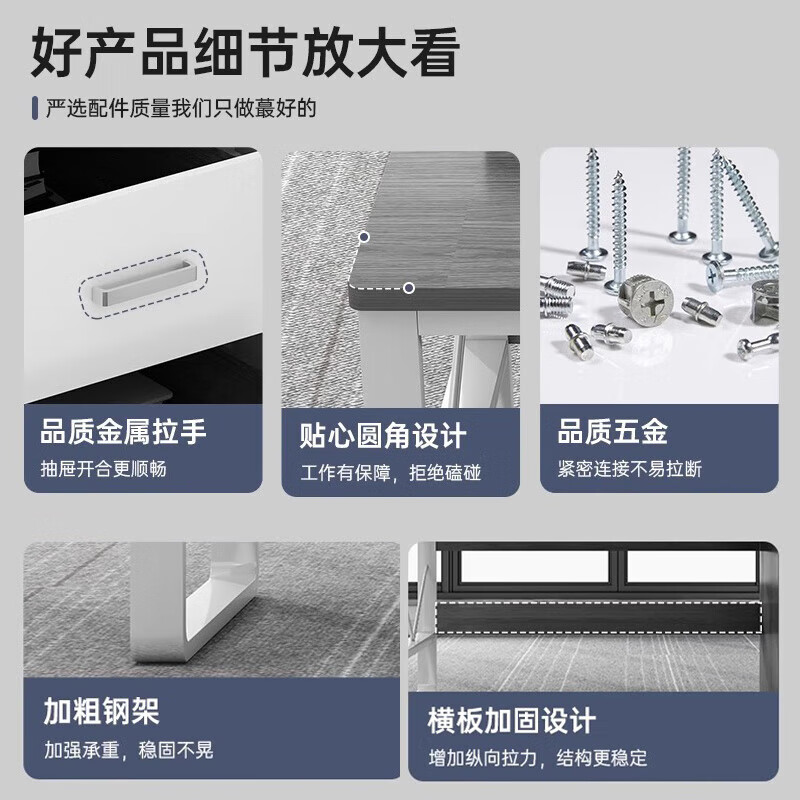 好产品细节放大看

严选配件质量我们只做蕞好的

品质金属拉手

抽屉开合更顺畅

贴心圆角设计

工作有保障，拒绝磕碰

品质五金

紧密连接不易拉断

加粗钢架

加强承重，稳固不晃

横板加固设计

增加纵向拉力，结构更稳定