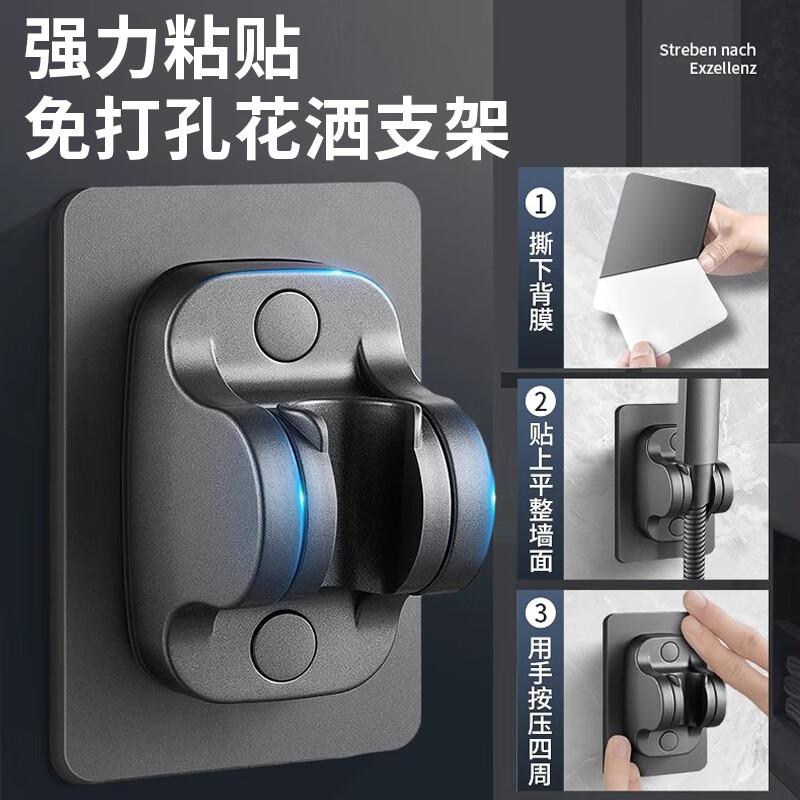 强力粘贴
免打孔花洒支架

Streben nach
Exzellenz

1
撕下背膜

2
贴上平整墙面

3
用手按压四周