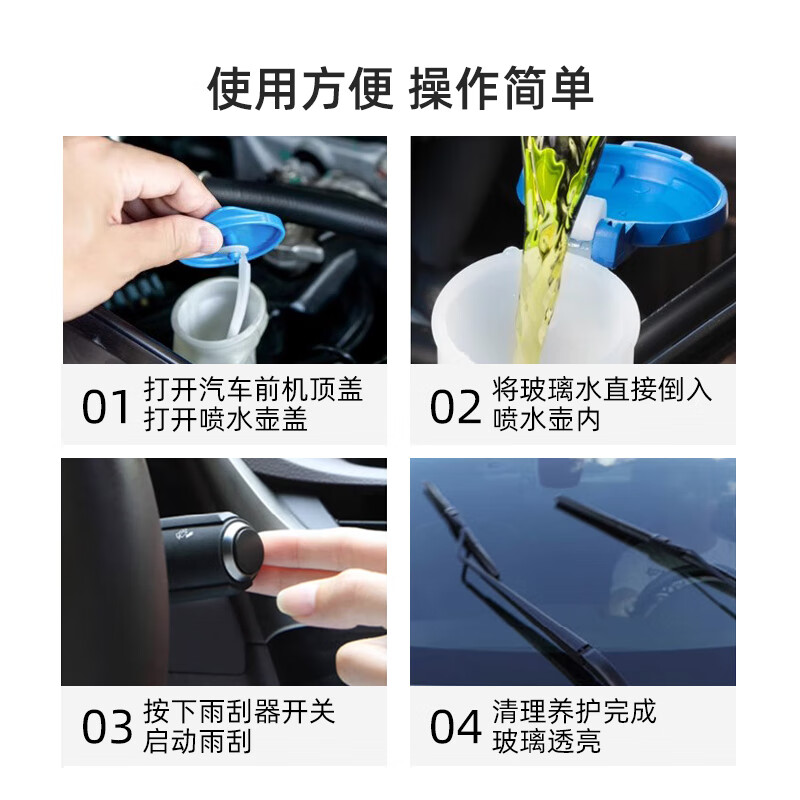 使用方便 操作简单

01 打开汽车前机顶盖
打开喷水壶盖

02 将玻璃水直接倒入
喷水壶内

03 按下雨刮器开关
启动雨刮

04 清理养护完成
玻璃透亮