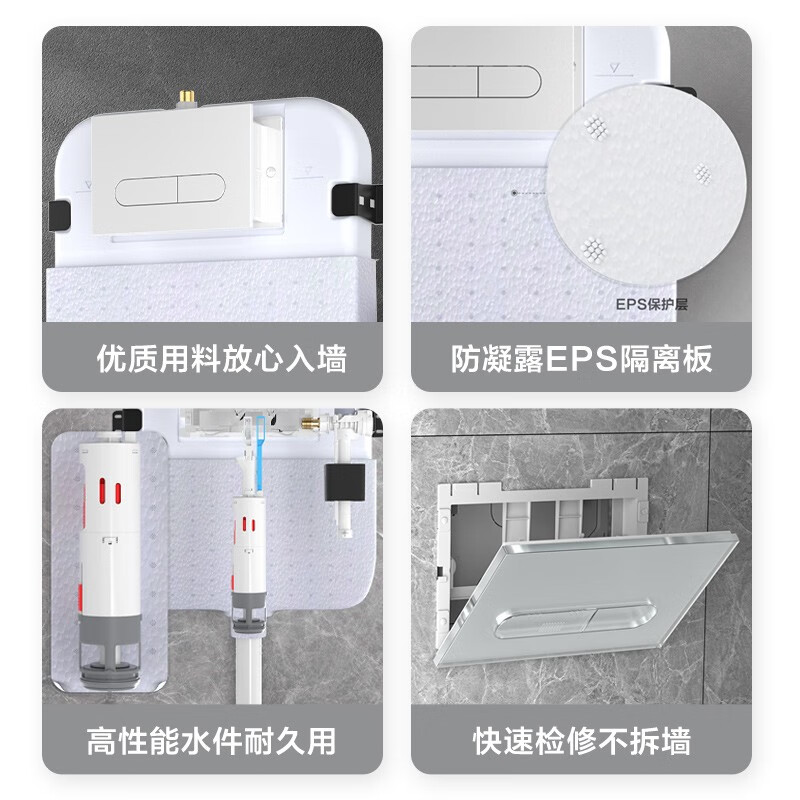 优质用料放心入墙

EPS保护层

防凝露EPS隔离板

高性能水件耐久用

快速检修不拆墙