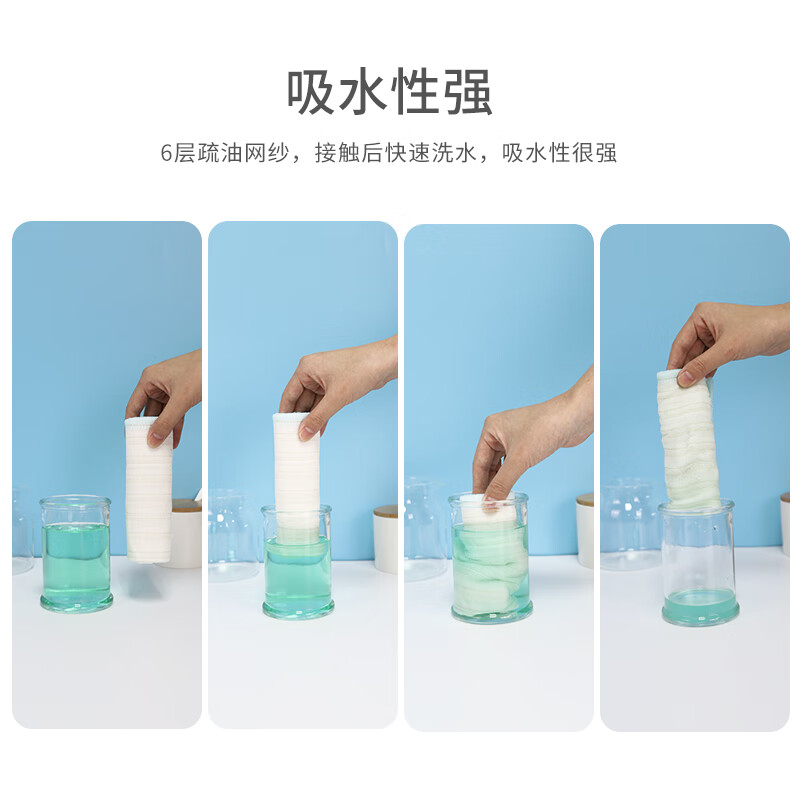 吸水性强

6层疏油网纱，接触后快速洗水，吸水性很强