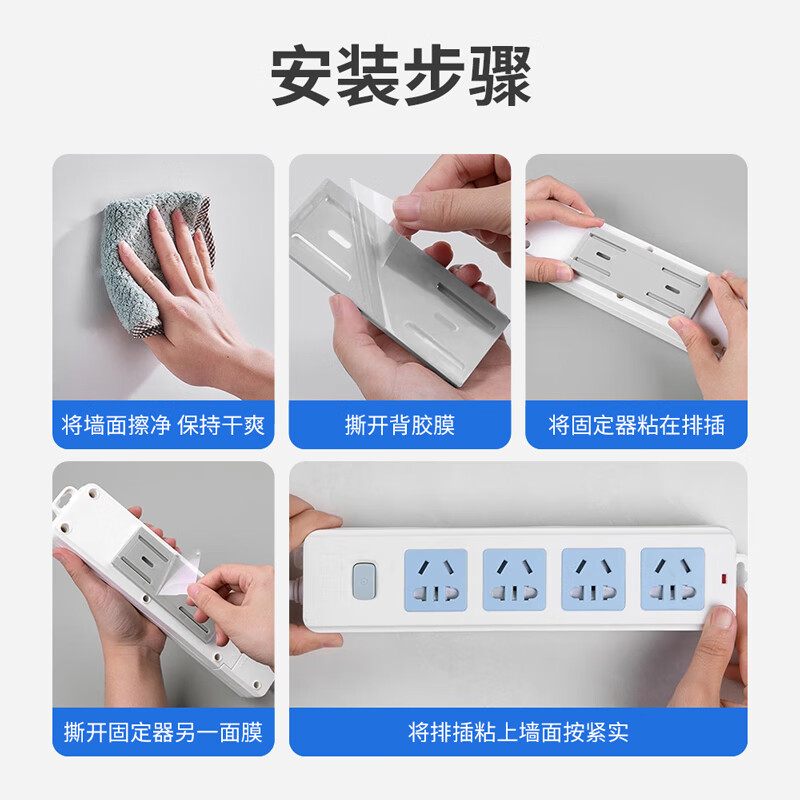 安装步骤

将墙面擦净 保持干爽

撕开背胶膜

将固定器粘在排插

撕开固定器另一面膜

将排插粘上墙面按紧实