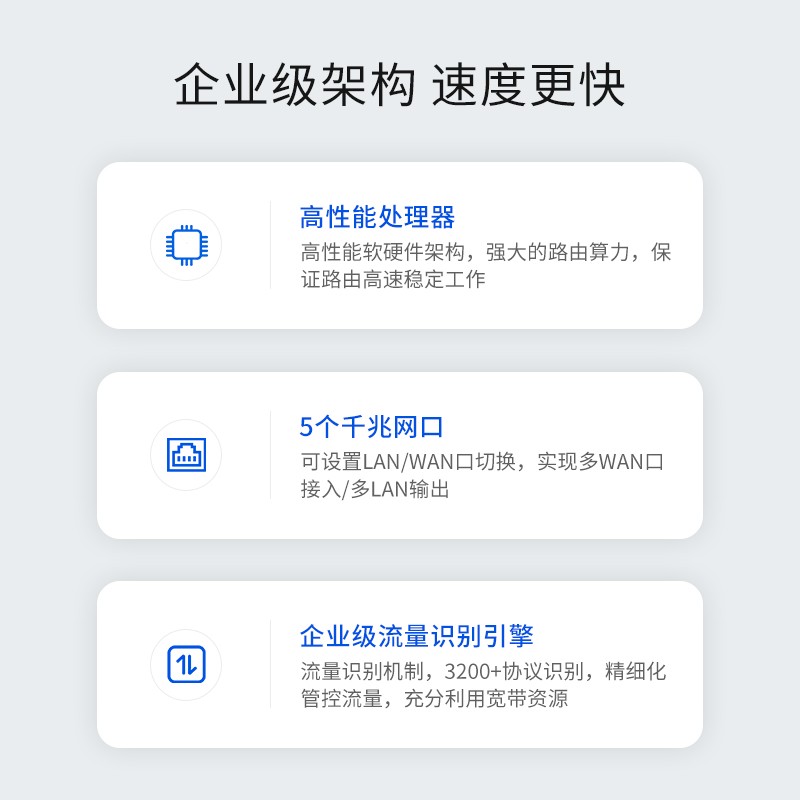 企业级架构 速度更快

高性能处理器

高性能软硬件架构，强大的路由算力，保证路由高速稳定工作

5个千兆网口

可设置LAN/WAN口切换，实现多WAN口接入/多LAN输出

企业级流量识别引擎

流量识别机制，3200+协议识别，精细化管控流量，充分利用宽带资源