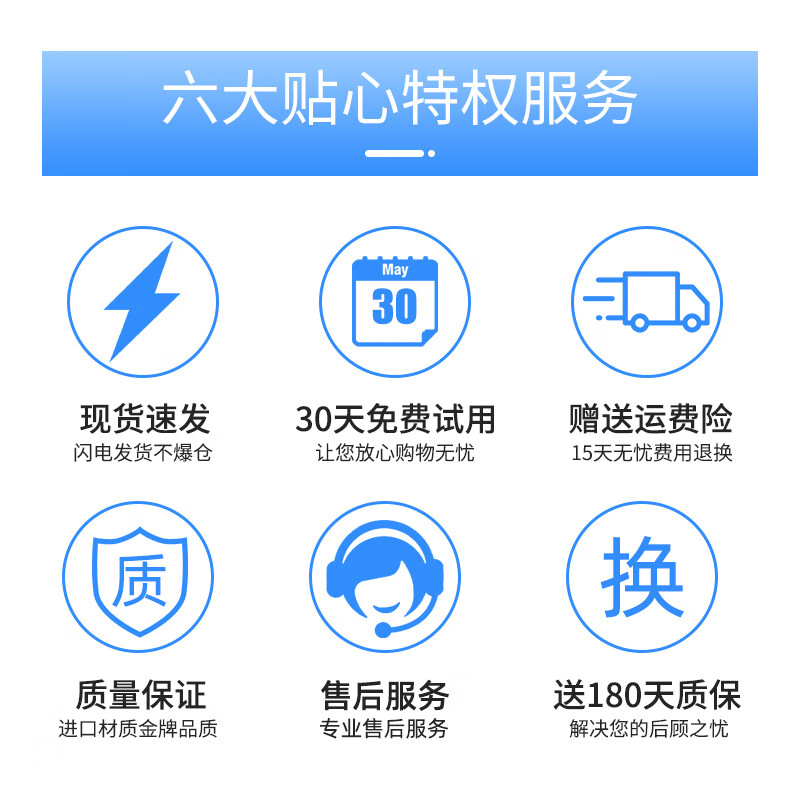 六大贴心特权服务

May
30

现货速发
闪电发货不爆仓

30天免费试用
让您放心购物无忧

赠送运费险
15天无忧费用退换

质

换

质量保证
进口材质金牌品质

售后服务
专业售后服务

送180天质保
解决您的后顾之忧