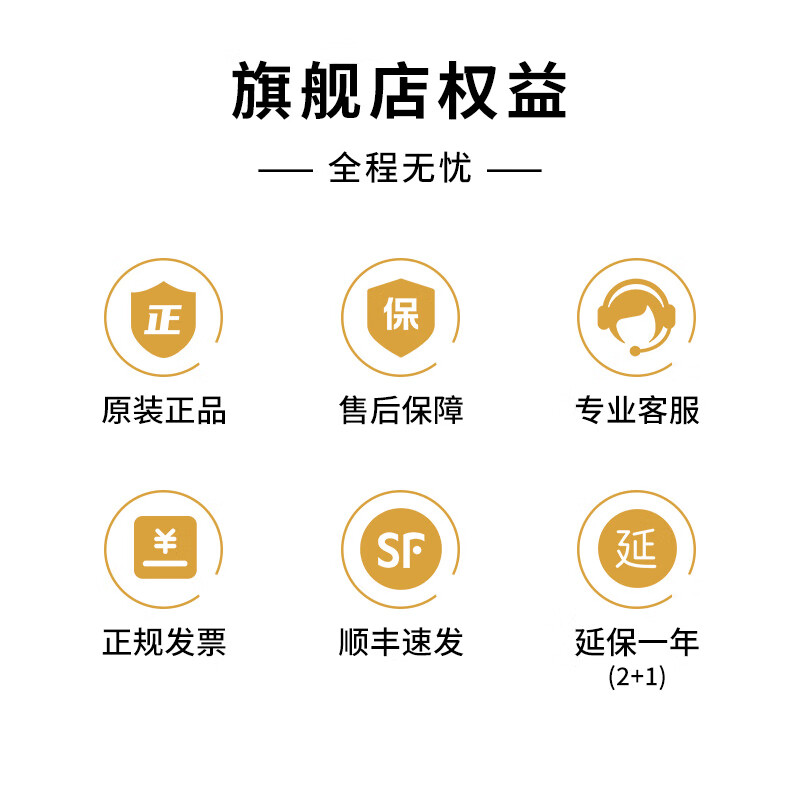 旗舰店权益

—— 全程无忧 ——

正

原装正品

保

售后保障

专业客服

¥

正规发票

SF

顺丰速发

延

延保一年
(2+1)