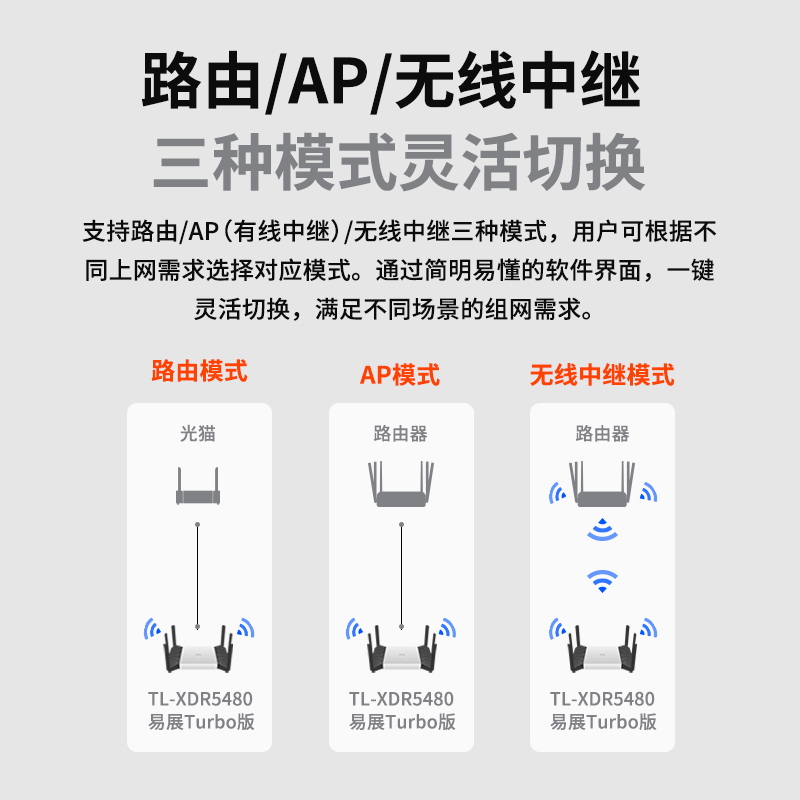 路由/AP/无线中继
三种模式灵活切换

支持路由/AP（有线中继）/无线中继三种模式，用户可根据不同上网需求选择对应模式。通过简明易懂的软件界面，一键灵活切换，满足不同场景的组网需求。

路由模式

光猫

TL-XDR5480
易展Turbo版

AP模式

路由器

TL-XDR5480
易展Turbo版

无线中继模式

路由器

TL-XDR5480
易展Turbo版