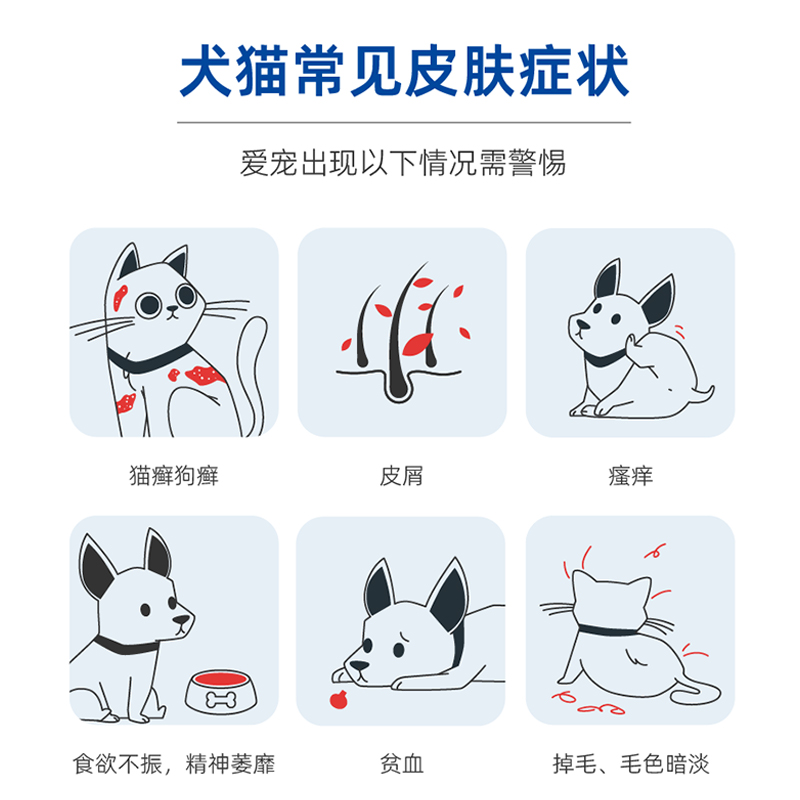 犬猫常见皮肤症状

爱宠出现以下情况需警惕

猫癣狗癣

皮屑

瘙痒

食欲不振，精神萎靡

贫血

掉毛、毛色暗淡