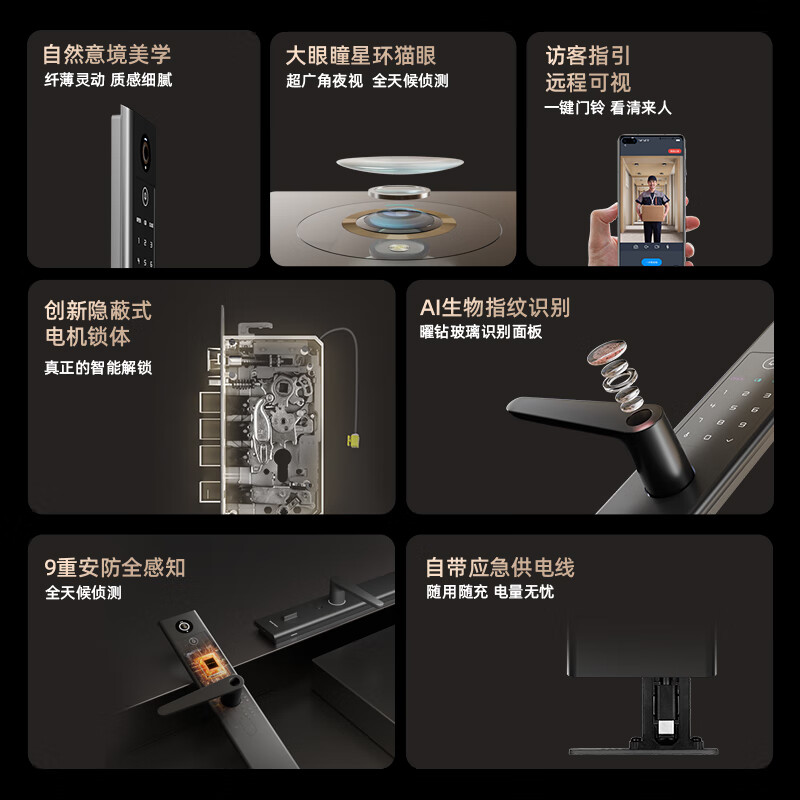 自然意境美学
纤薄灵动 质感细腻

大眼瞳星环猫眼
超广角夜视 全天候侦测

访客指引
远程可视
一键门铃 看清来人

创新隐蔽式
电机锁体
真正的智能解锁

AI生物指纹识别
曜钻玻璃识别面板

9重安防全感知
全天候侦测

自带应急供电线
随用随充 电量无忧