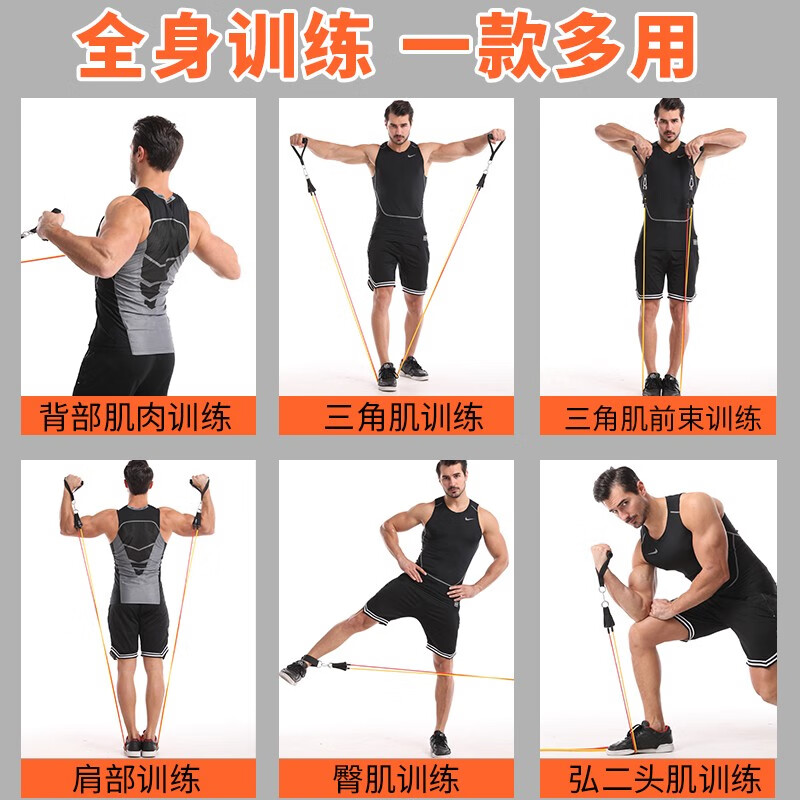 全身训练 一款多用

背部肌肉训练

三角肌训练

三角肌前束训练

肩部训练

臀肌训练

弘二头肌训练