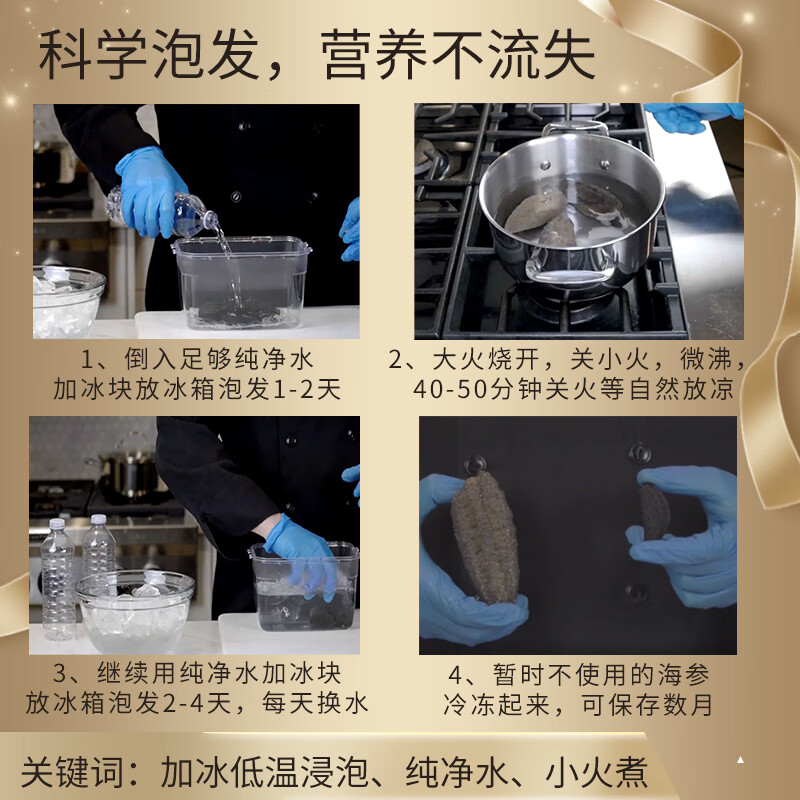 科学泡发，营养不流失

1、倒入足够纯净水
加冰块放冰箱泡发1-2天

2、大火烧开，关小火，微沸，
40-50分钟关火等自然放凉

3、继续用纯净水加冰块
放冰箱泡发2-4天，每天换水

4、暂时不使用的海参
冷冻起来，可保存数月

关键词：加冰低温浸泡、纯净水、小火煮